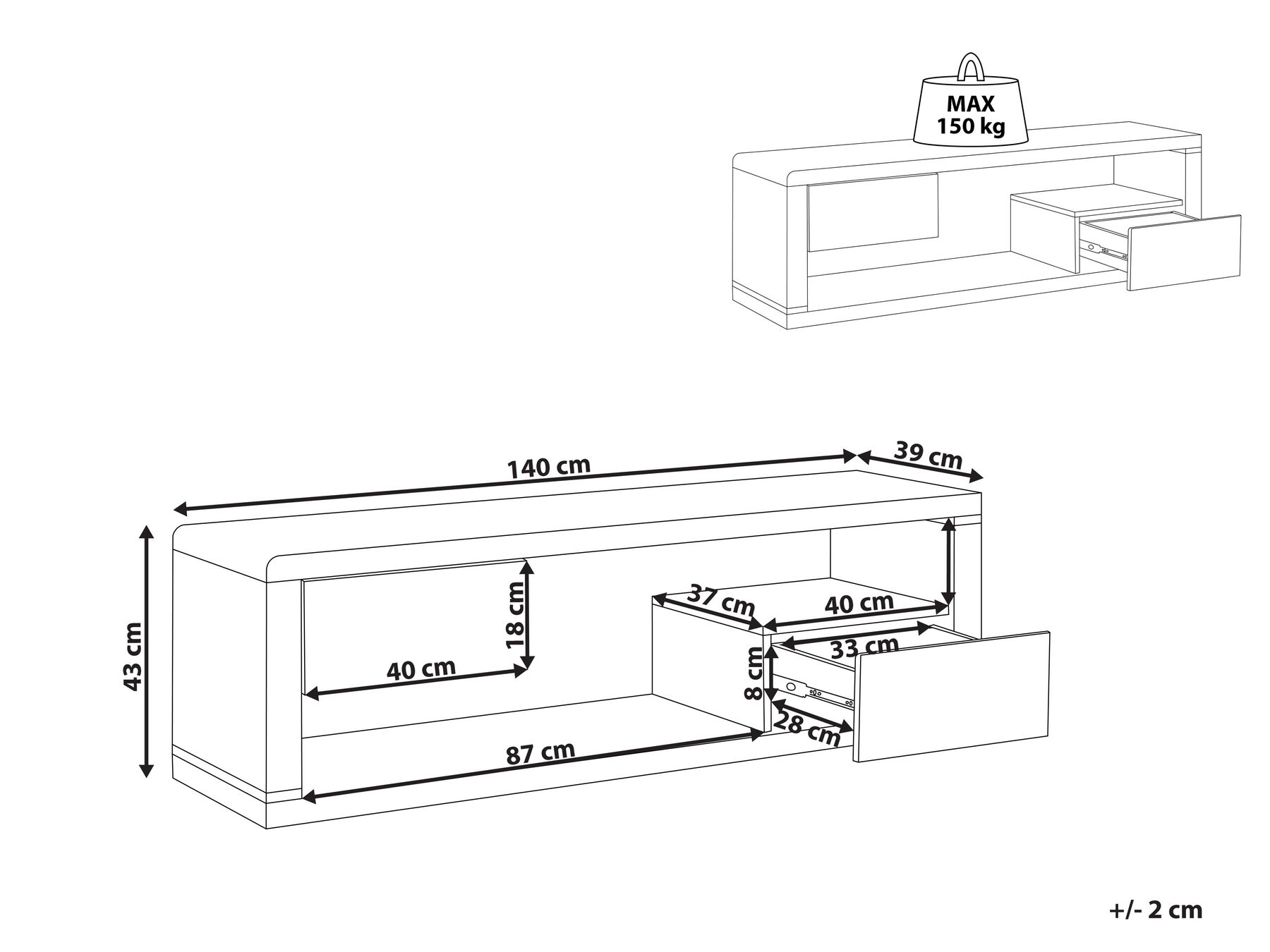 MAX
150 kg

140 cm
39 cm
43 cm
18 cm
40 cm
37 cm
40 cm
33 cm
8 cm
28 cm
87 cm

+/- 2 cm