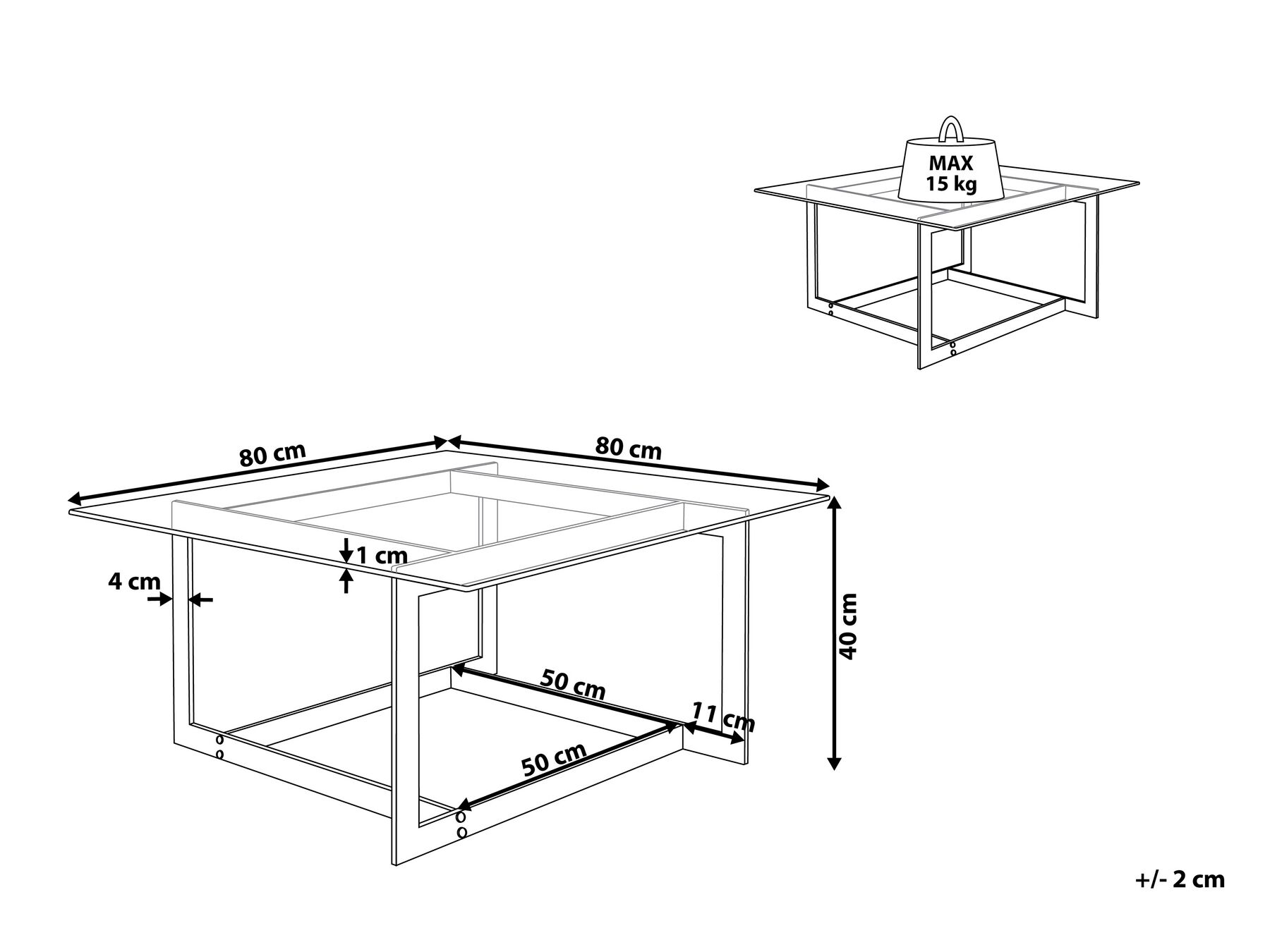 MAX
15 kg

80 cm
80 cm
1 cm
4 cm
40 cm
50 cm
11 cm
50 cm

+/- 2 cm