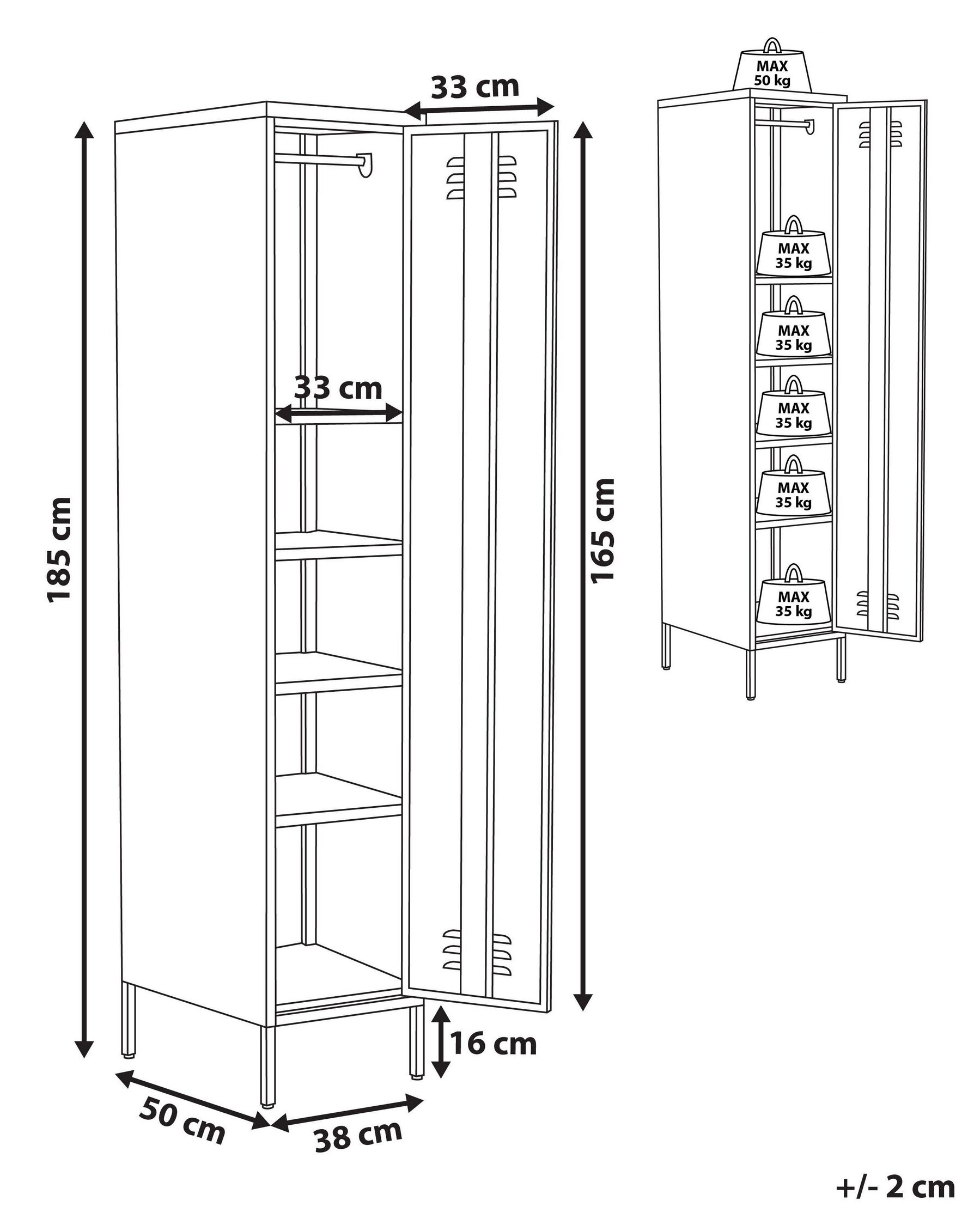 33 cm

185 cm

33 cm

165 cm

16 cm

50 cm

38 cm

MAX 50 kg

MAX 35 kg

MAX 35 kg

MAX 35 kg

MAX 35 kg

MAX 35 kg

+/- 2 cm