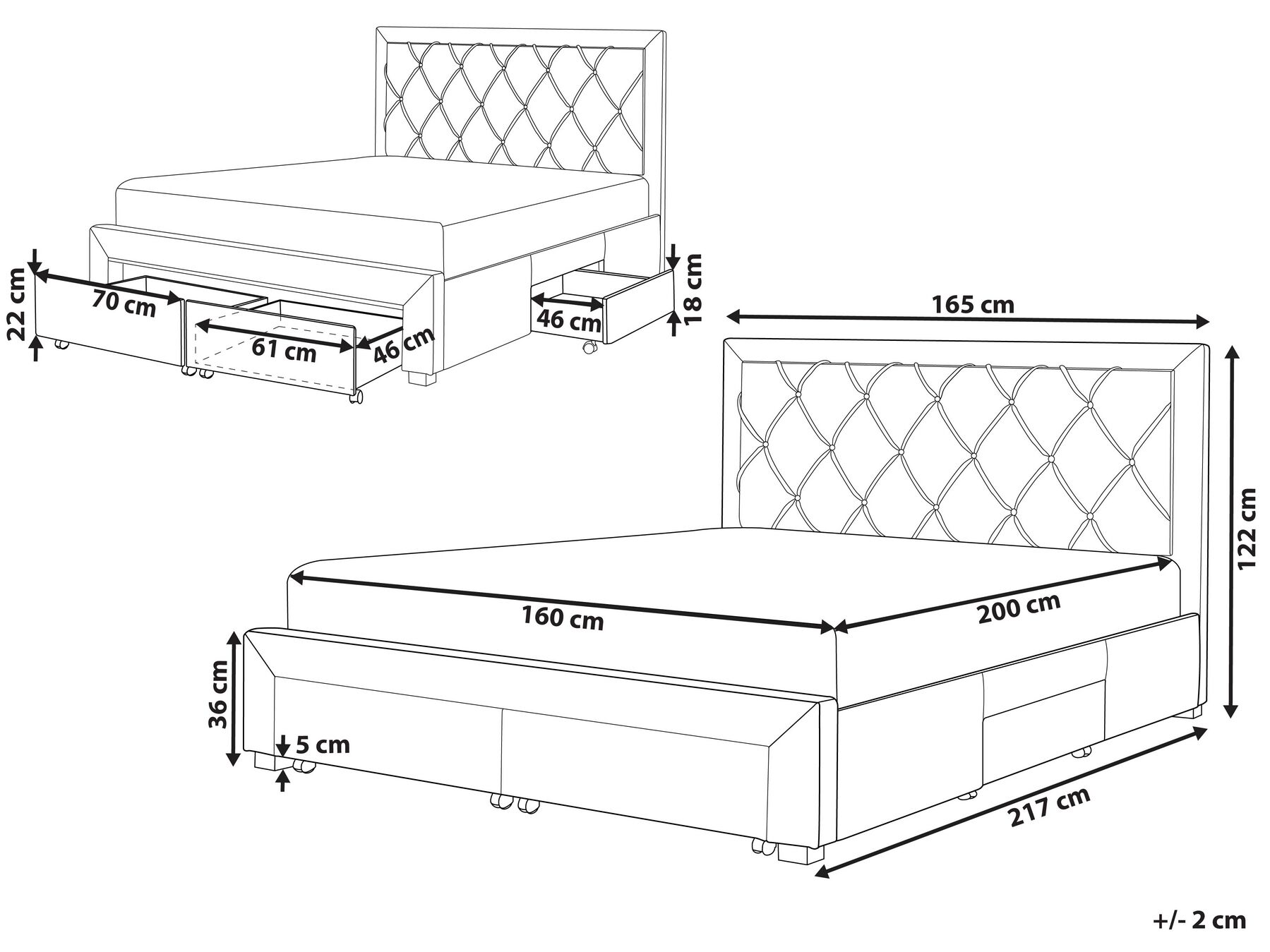 22 cm
70 cm
61 cm
46 cm
46 cm
18 cm
165 cm
122 cm
160 cm
200 cm
36 cm
5 cm
217 cm
+/- 2 cm