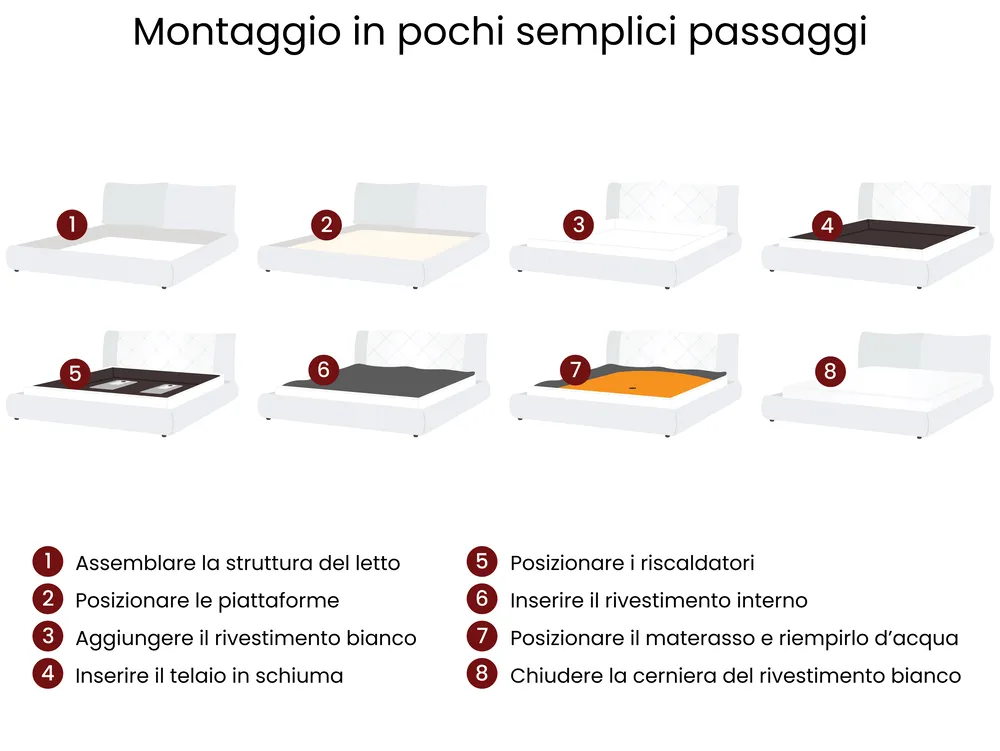 Montaggio in pochi semplici passaggi

1

2

3

4

5

6

7

8

1 Assemblare la struttura del letto
2 Posizionare le piattaforme
3 Aggiungere il rivestimento bianco
4 Inserire il telaio in schiuma

5 Posizionare i riscaldatori
6 Inserire il rivestimento interno
7 Posizionare il materasso e riempirlo d'acqua
8 Chiudere la cerniera del rivestimento bianco