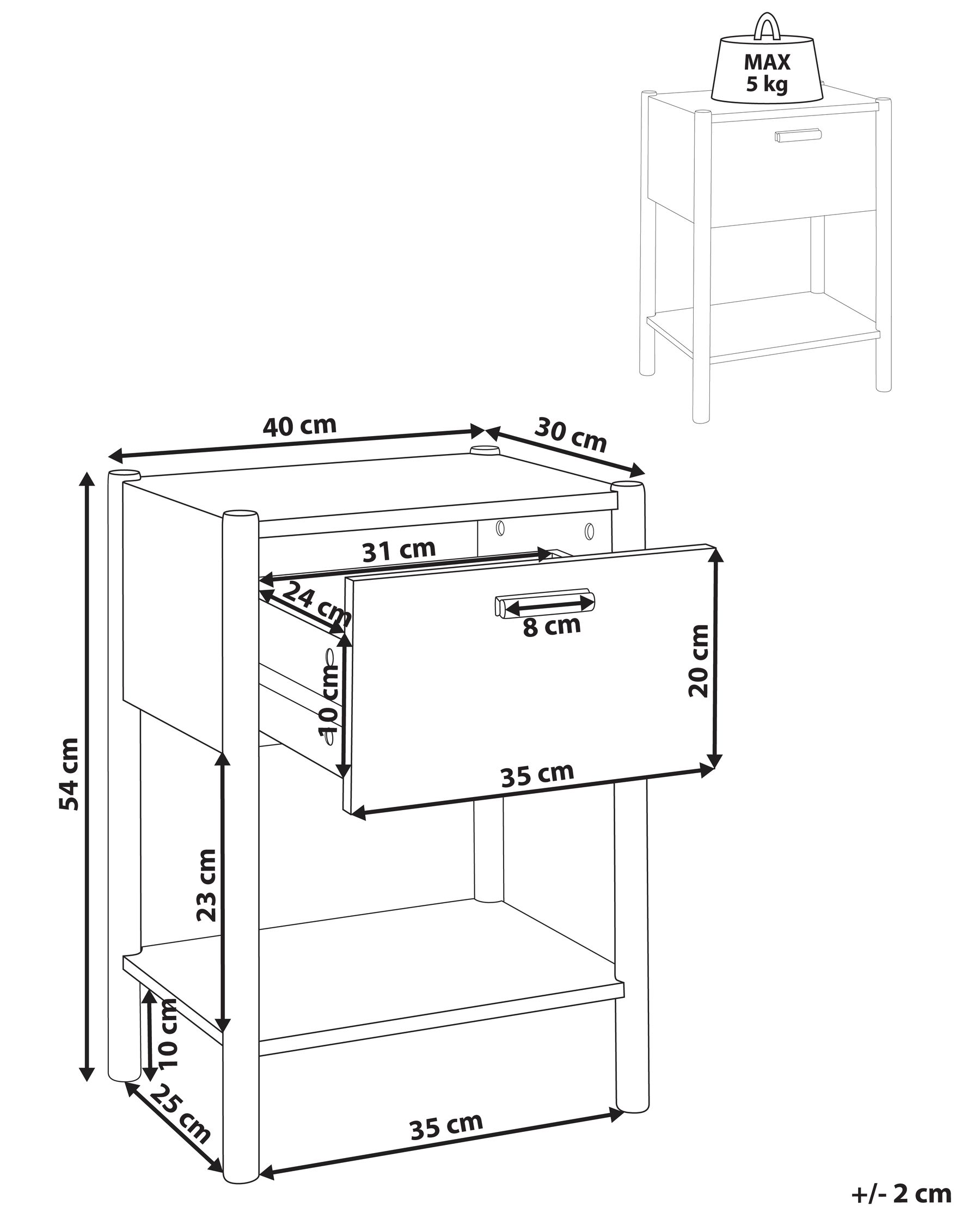 MAX
5 kg

40 cm
30 cm
31 cm
24 cm
8 cm
20 cm
10 cm
35 cm
54 cm
23 cm
10 cm
25 cm
35 cm

+/- 2 cm