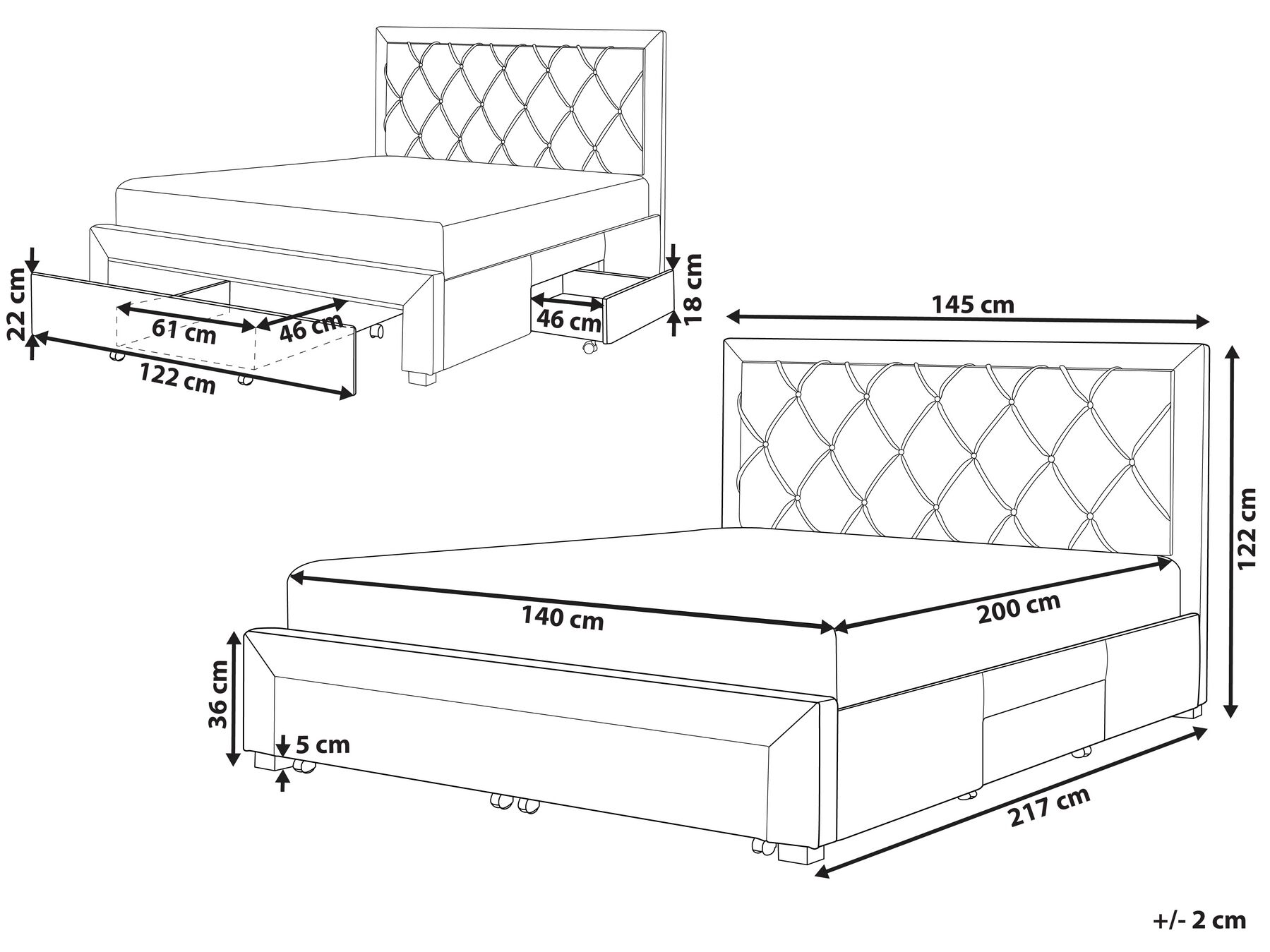 22 cm
61 cm
46 cm
122 cm
46 cm
18 cm
145 cm
122 cm
140 cm
200 cm
36 cm
5 cm
217 cm
+/- 2 cm