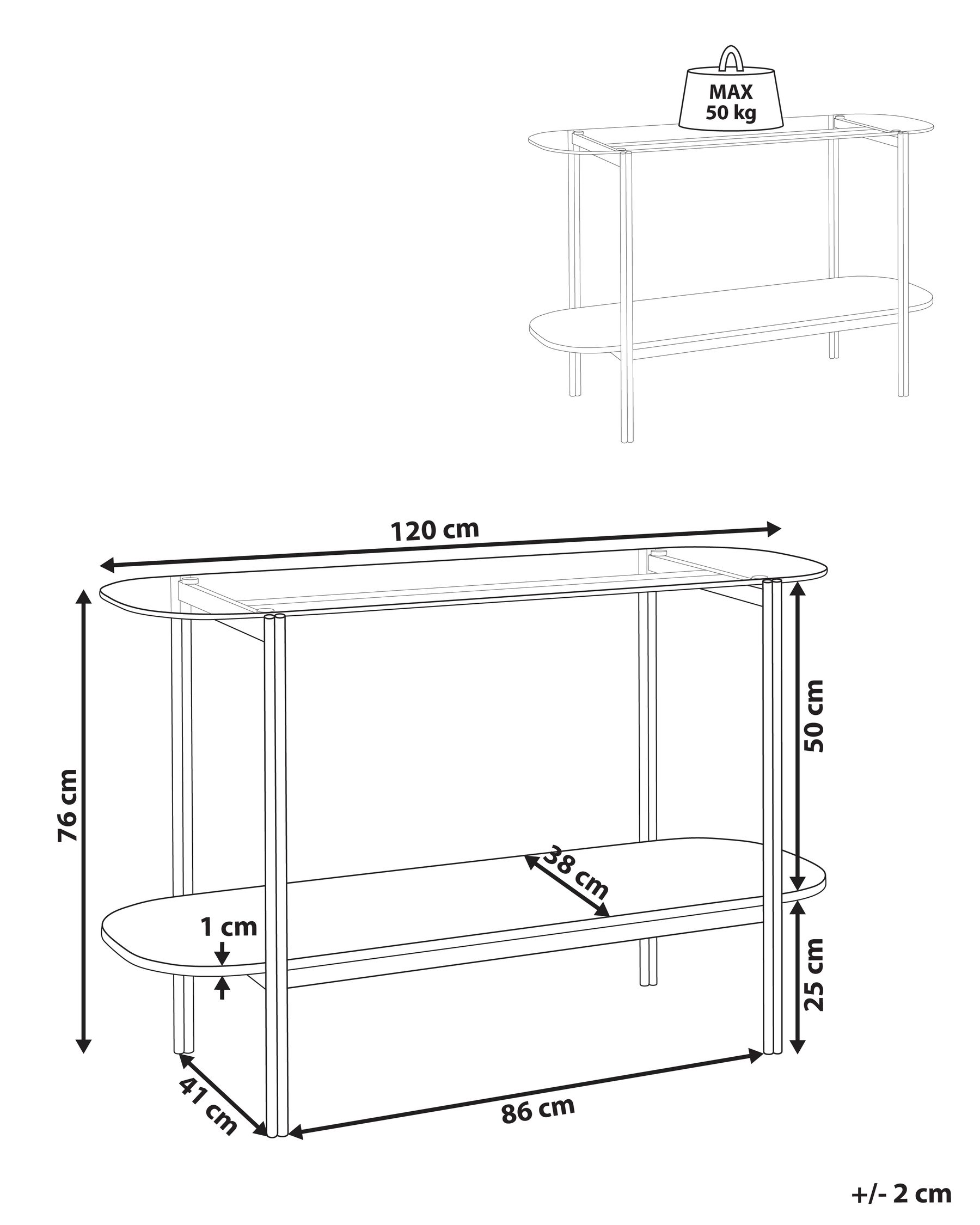 MAX
50 kg

120 cm

76 cm

50 cm

38 cm

1 cm

25 cm

41 cm

86 cm

+/- 2 cm