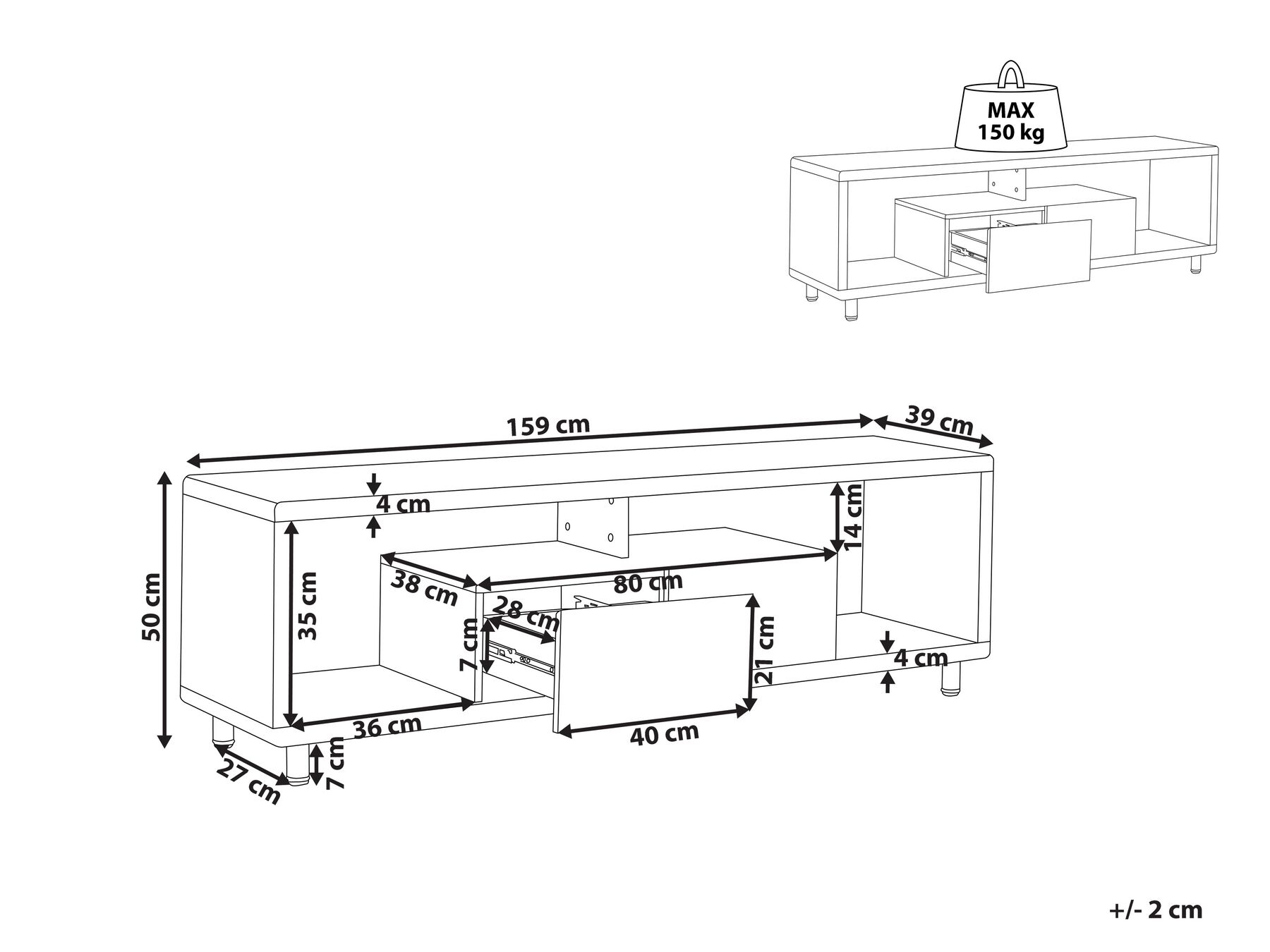 MAX
150 kg

159 cm
39 cm
50 cm
4 cm
14 cm
35 cm
38 cm
80 cm
28 cm
7 cm
21 cm
4 cm
36 cm
40 cm
27 cm
7 cm

+/- 2 cm