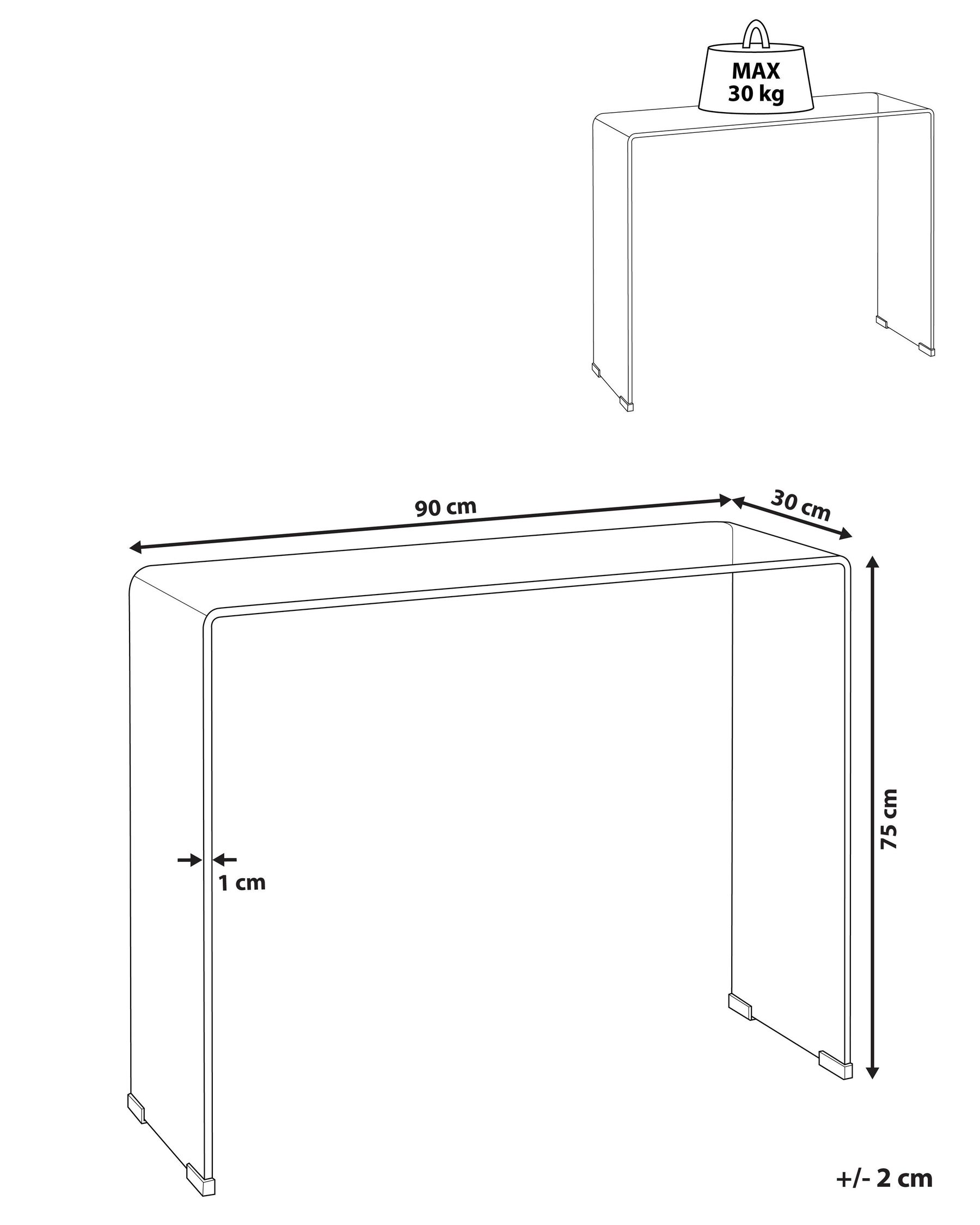 MAX
30 kg

90 cm

30 cm

75 cm

1 cm

+/- 2 cm