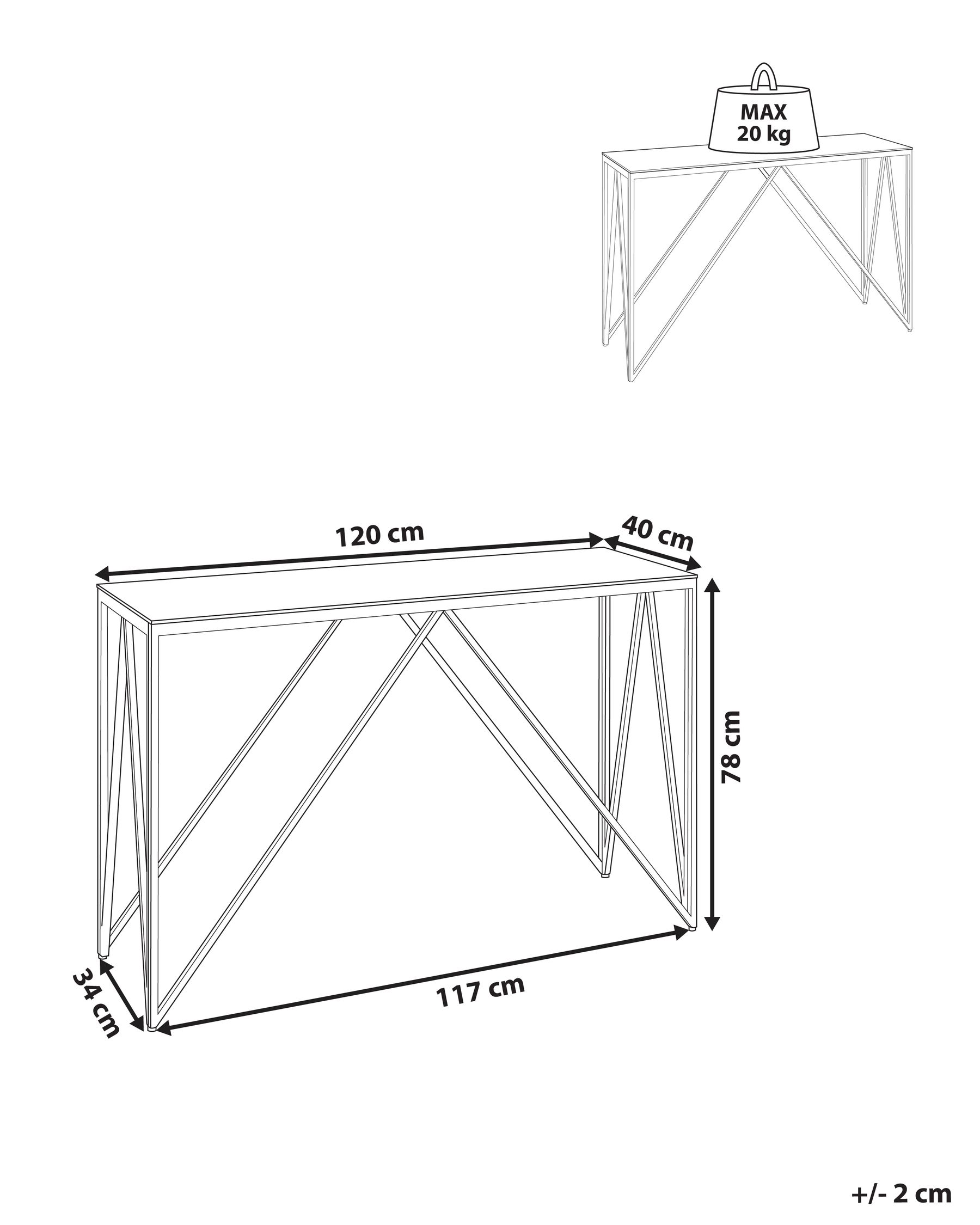 MAX
20 kg

120 cm

40 cm

78 cm

34 cm

117 cm

+/- 2 cm