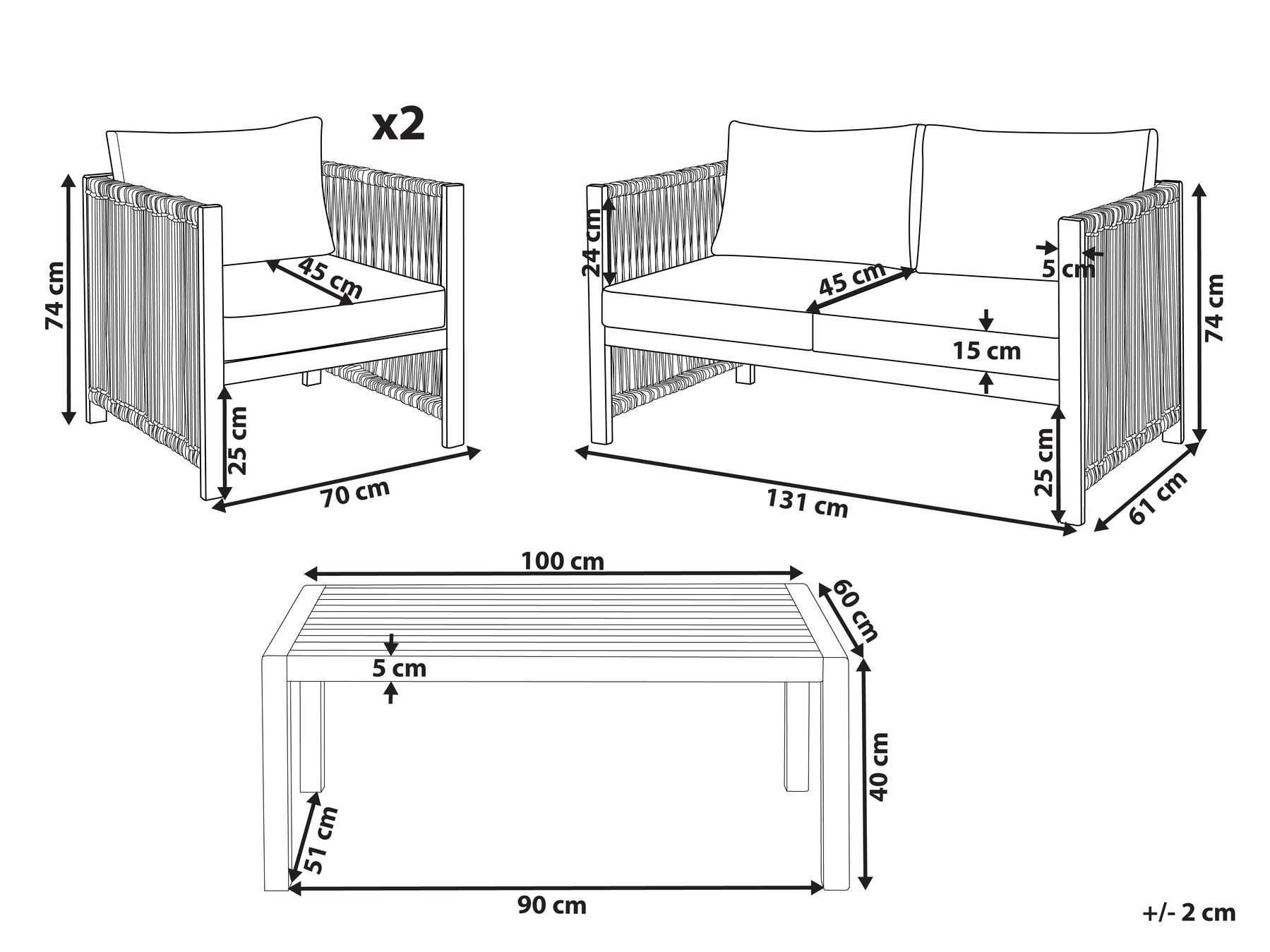 x2

74 cm
45 cm
25 cm
70 cm

24 cm
45 cm
5 cm
15 cm
74 cm
25 cm
131 cm
61 cm

100 cm
60 cm
5 cm
40 cm
51 cm
90 cm

+/- 2 cm