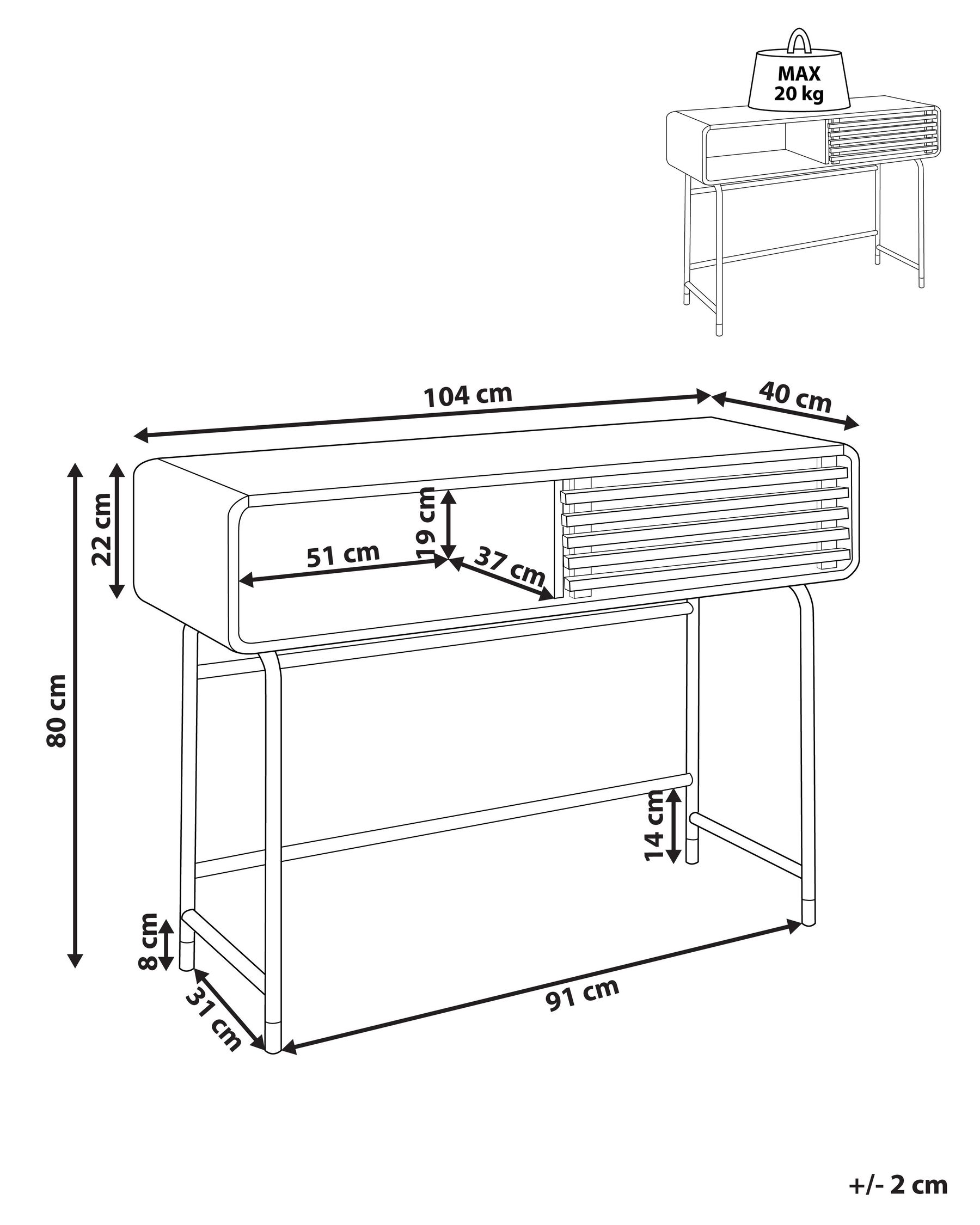 MAX
20 kg

104 cm
40 cm
22 cm
19 cm
51 cm
37 cm
80 cm
14 cm
8 cm
31 cm
91 cm

+/- 2 cm