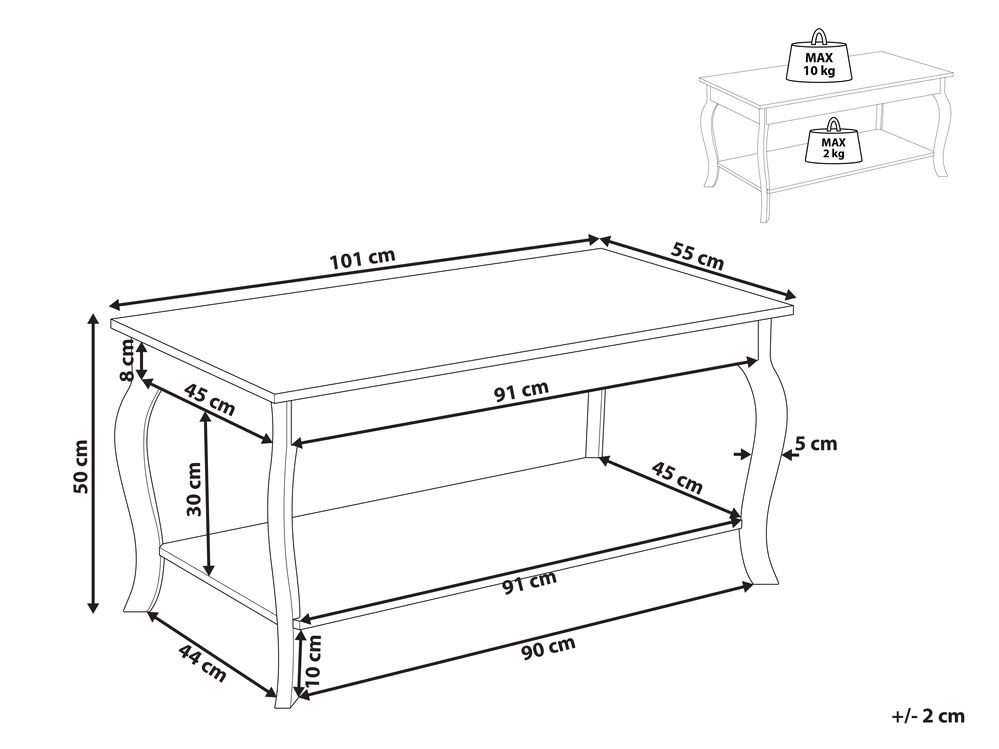 MAX
10 kg

MAX
2 kg

101 cm
55 cm
8 cm
45 cm
91 cm
5 cm
50 cm
30 cm
45 cm
91 cm
44 cm
10 cm
90 cm
+/- 2 cm