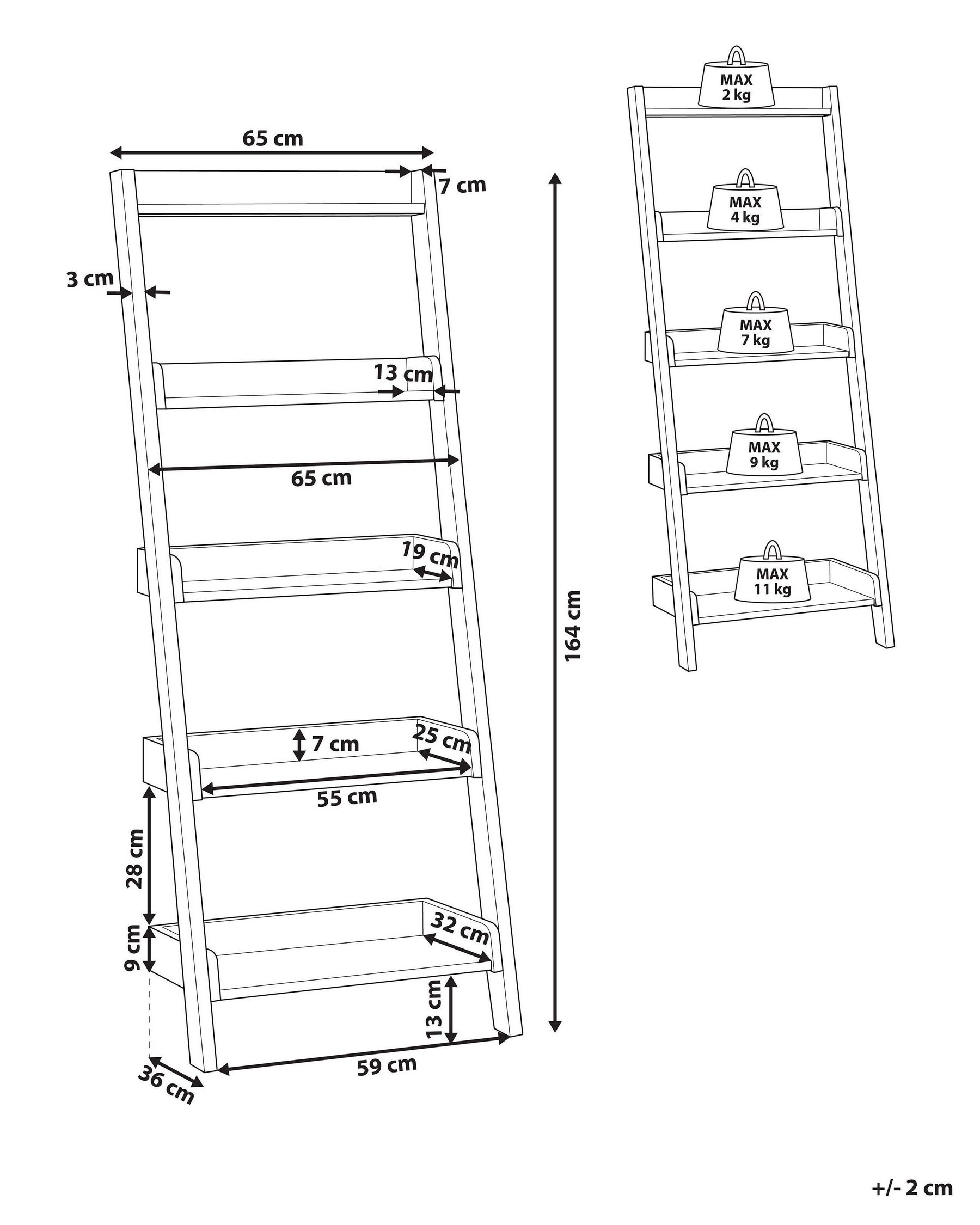 65 cm
7 cm
3 cm
13 cm
65 cm
19 cm
7 cm
25 cm
55 cm
28 cm
9 cm
32 cm
13 cm
59 cm
36 cm
164 cm

MAX 2 kg
MAX 4 kg
MAX 7 kg
MAX 9 kg
MAX 11 kg

+/- 2 cm