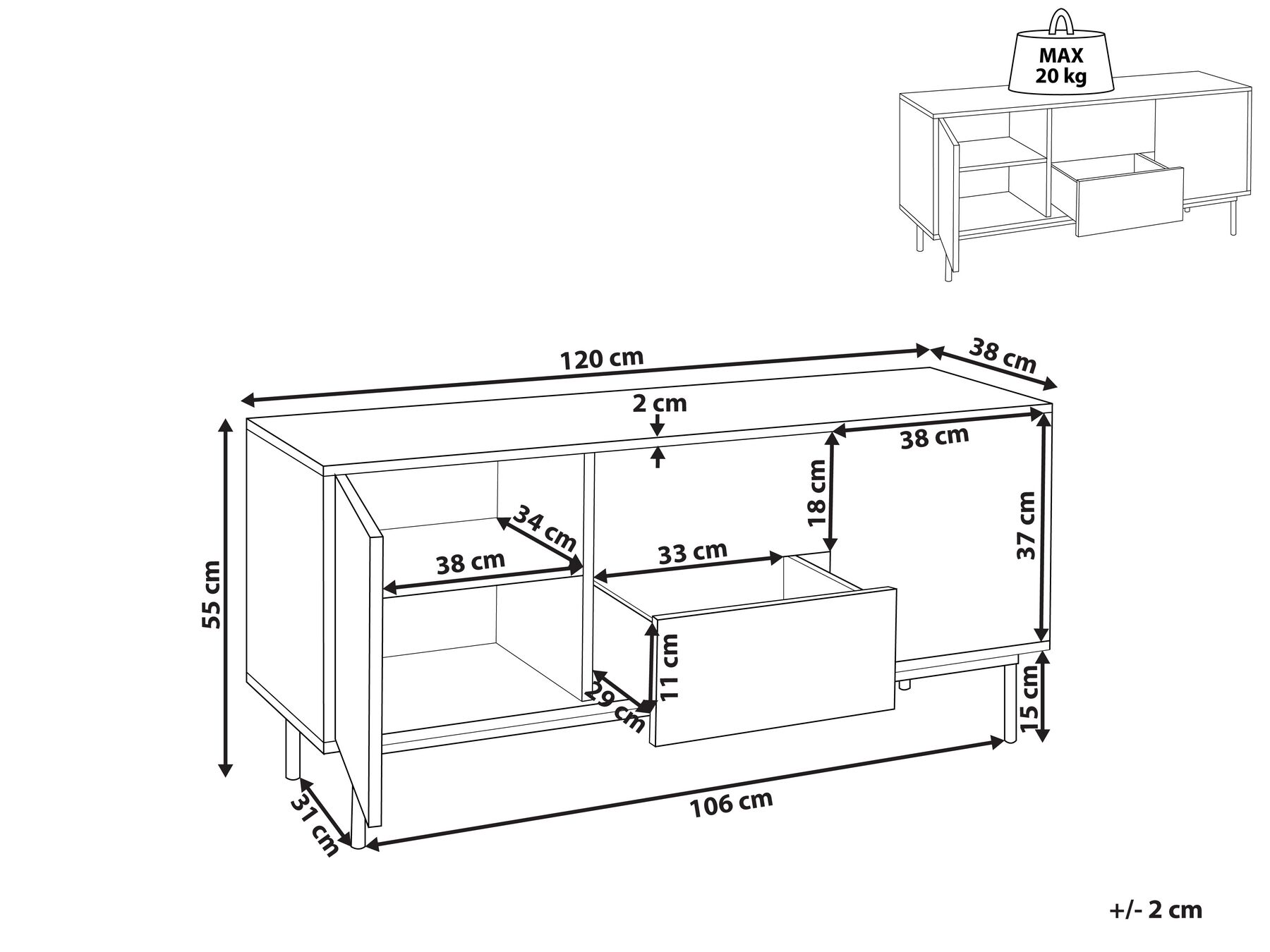 MAX
20 kg

120 cm
38 cm
2 cm
38 cm
18 cm
37 cm
34 cm
38 cm
33 cm
55 cm
11 cm
29 cm
15 cm
31 cm
106 cm

+/- 2 cm