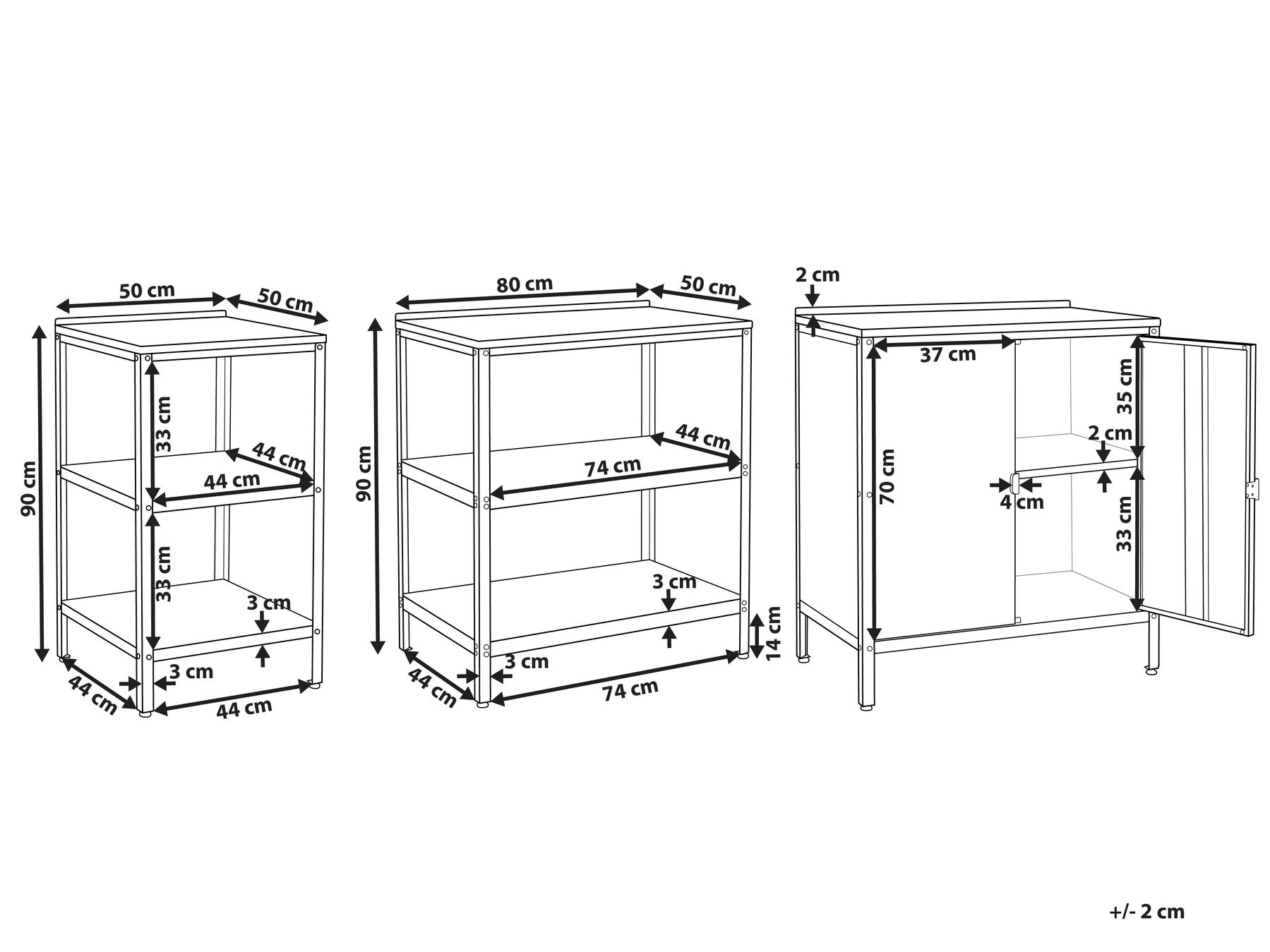 50 cm
50 cm
90 cm
33 cm
44 cm
44 cm
33 cm
3 cm
3 cm
44 cm
44 cm

80 cm
50 cm
90 cm
44 cm
74 cm
3 cm
14 cm
3 cm
44 cm
74 cm

2 cm
37 cm
35 cm
2 cm
70 cm
4 cm
33 cm

+/- 2 cm