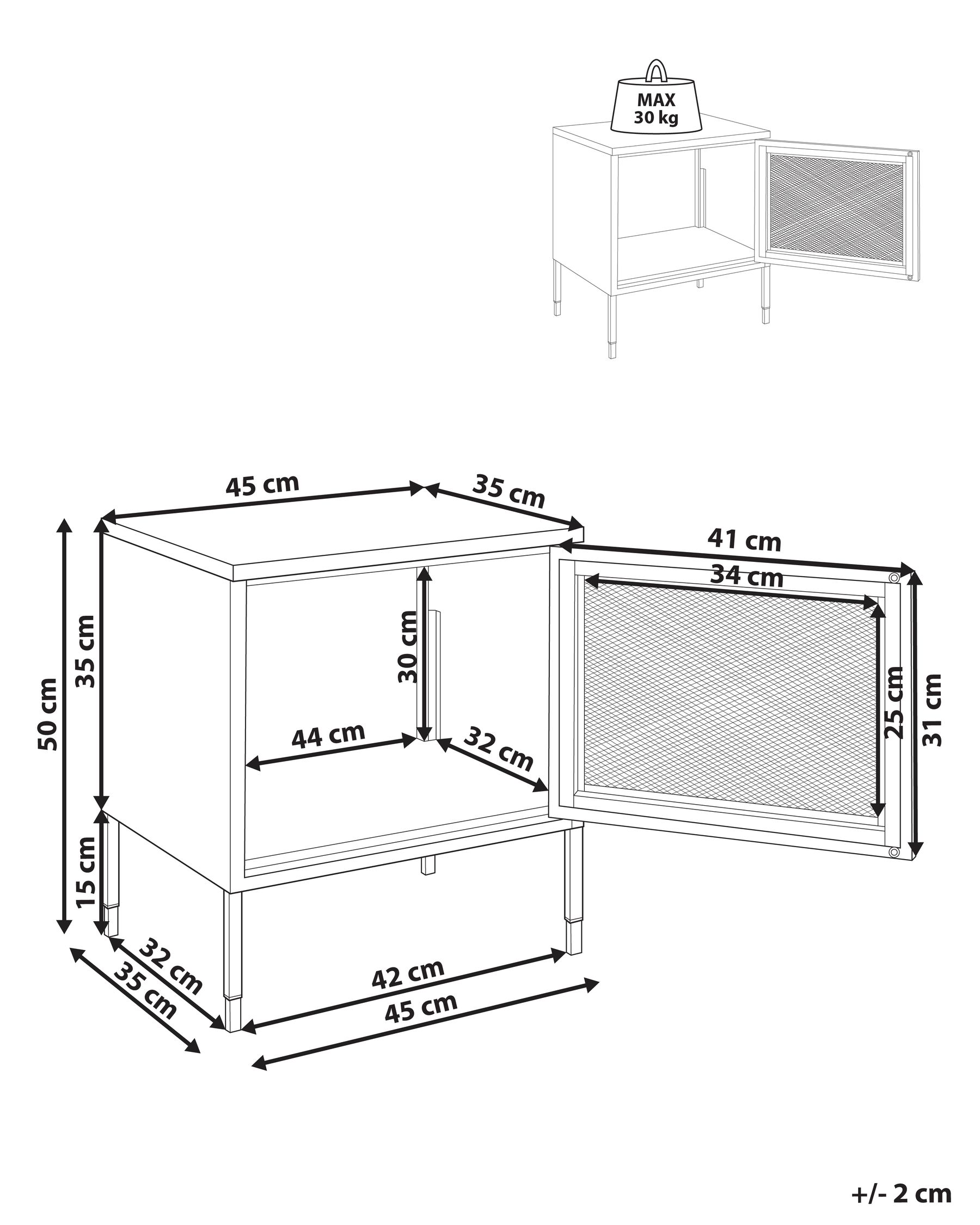 MAX
30 kg

45 cm
35 cm
41 cm
34 cm
50 cm
35 cm
30 cm
25 cm
31 cm
44 cm
32 cm
15 cm
32 cm
35 cm
42 cm
45 cm

+/- 2 cm