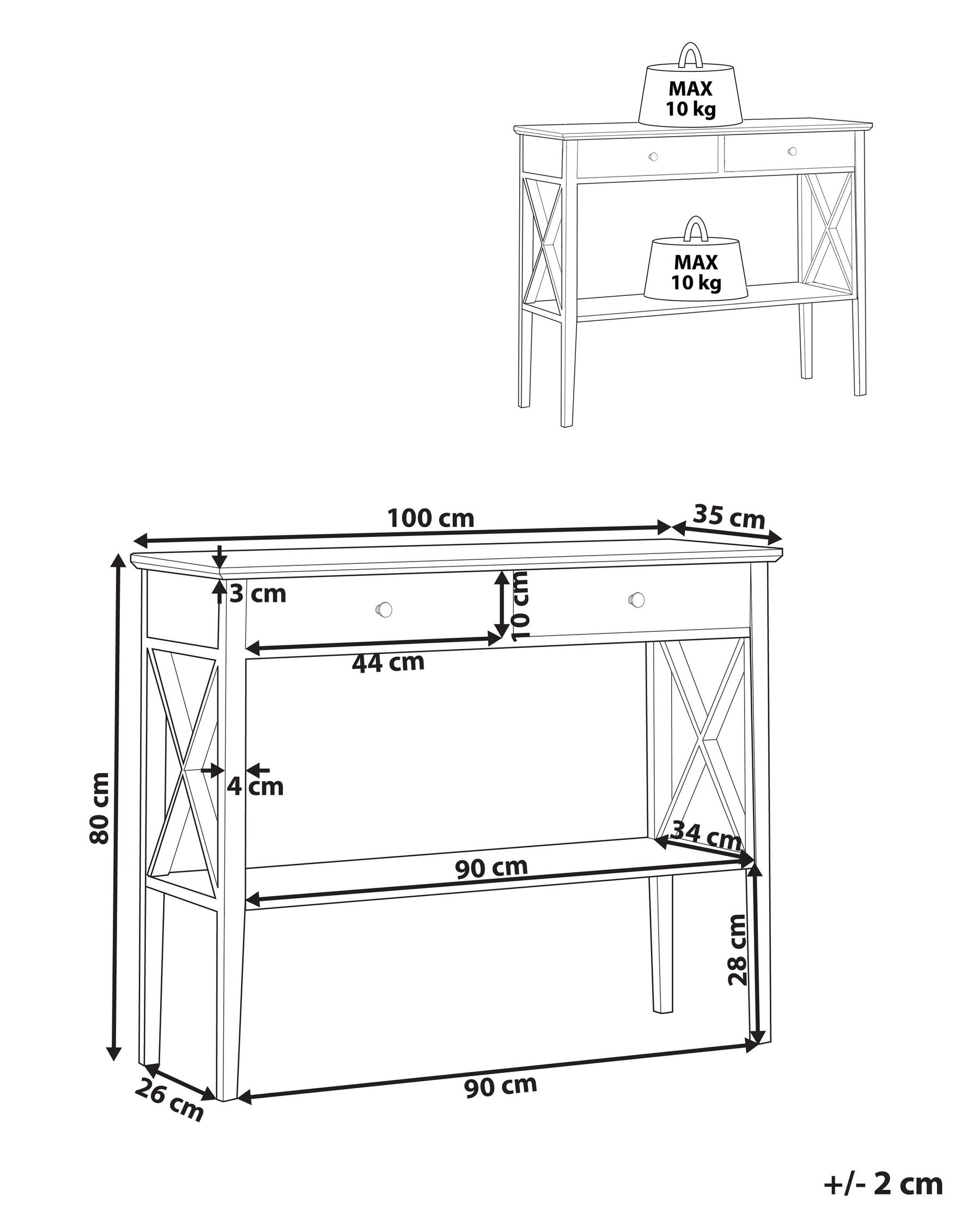 MAX
10 kg

MAX
10 kg

100 cm
35 cm
3 cm
10 cm
44 cm
80 cm
4 cm
34 cm
90 cm
28 cm
26 cm
90 cm

+/- 2 cm