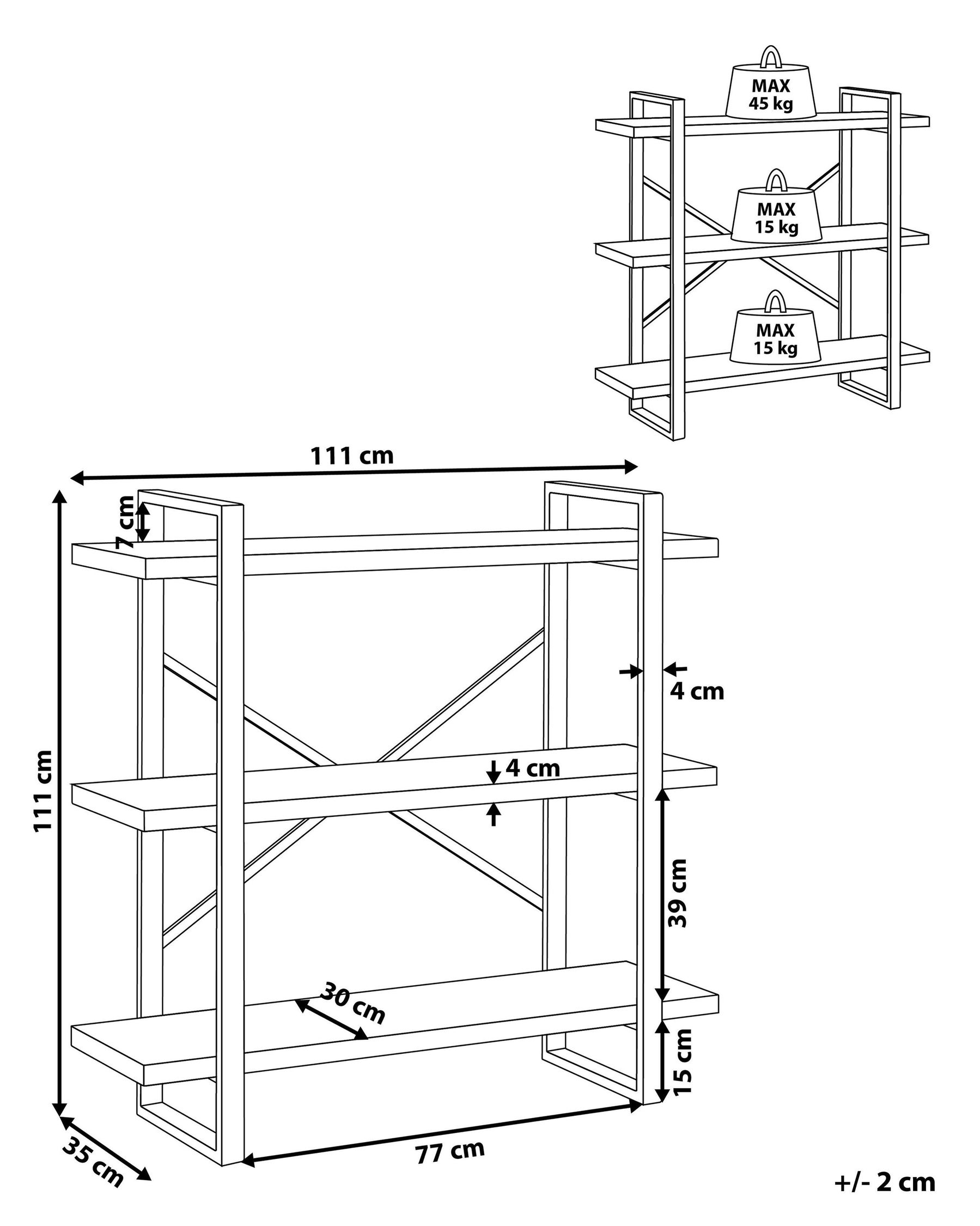 MAX
45 kg

MAX
15 kg

MAX
15 kg

111 cm

7 cm

111 cm

4 cm

4 cm

39 cm

30 cm

15 cm

35 cm

77 cm

+/- 2 cm