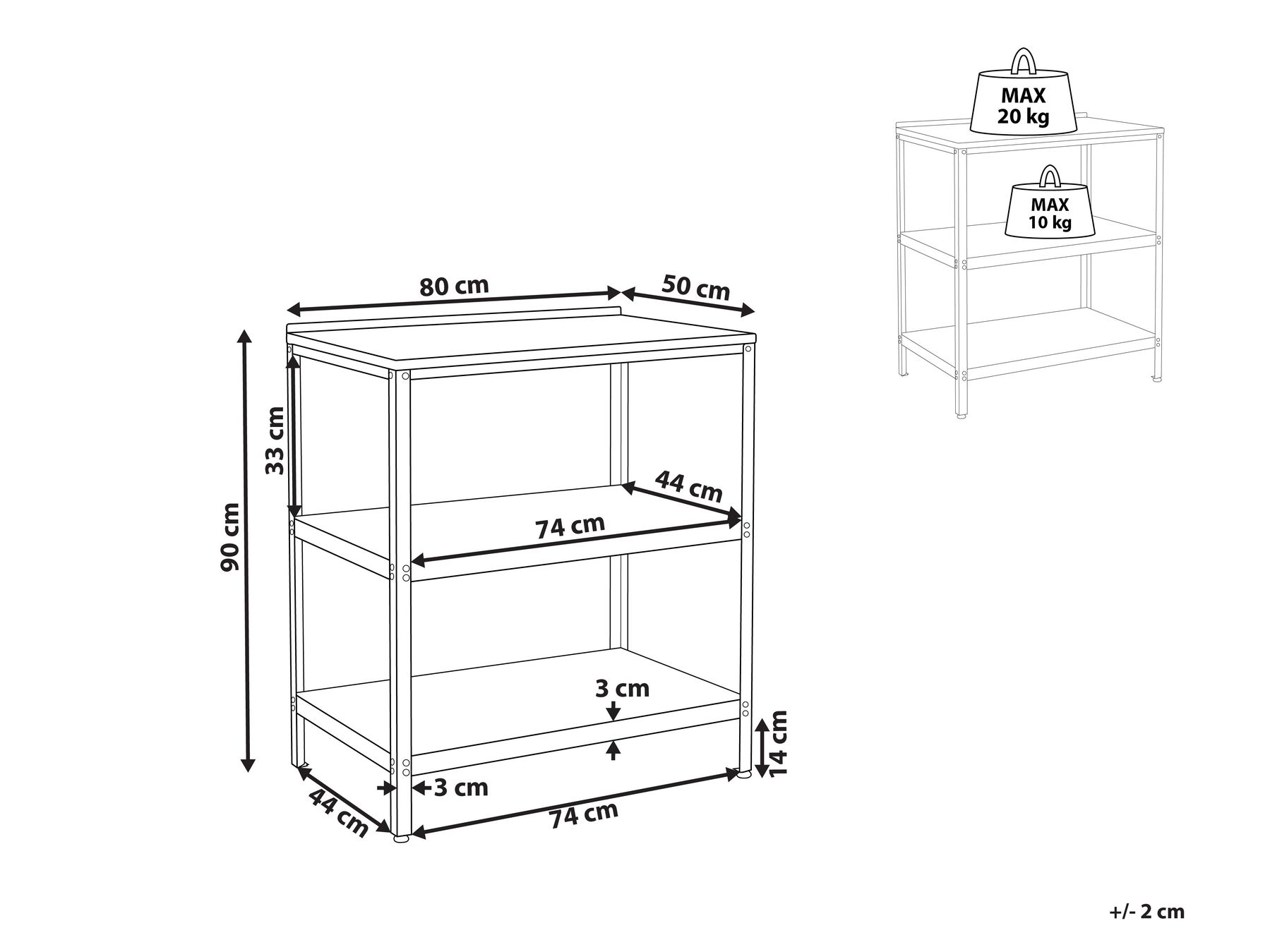 MAX
20 kg

MAX
10 kg

80 cm
50 cm
90 cm
33 cm
44 cm
74 cm
3 cm
14 cm
3 cm
44 cm
74 cm

+/- 2 cm