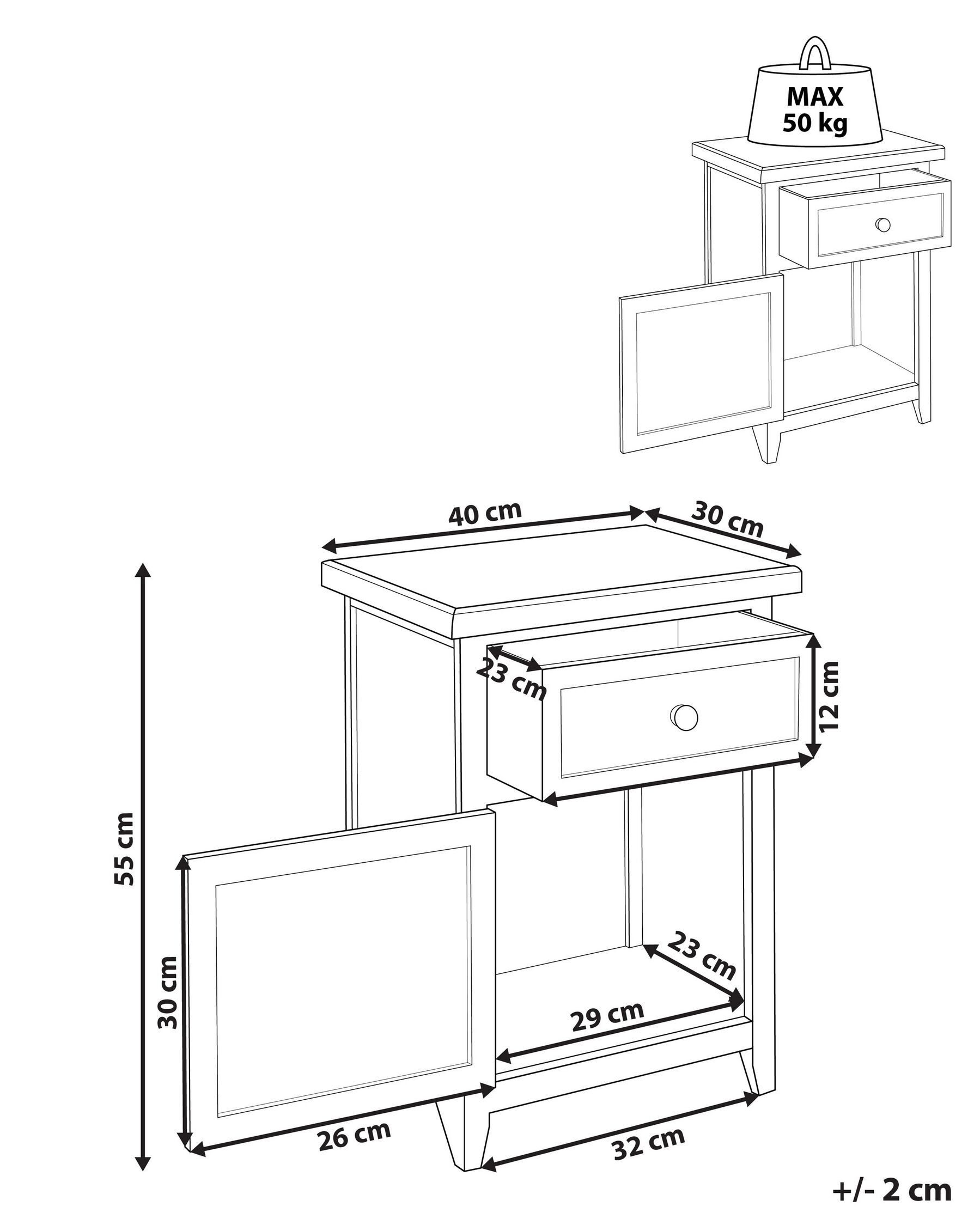 MAX
50 kg

40 cm
30 cm
23 cm
12 cm
55 cm
30 cm
23 cm
29 cm
26 cm
32 cm

+/- 2 cm