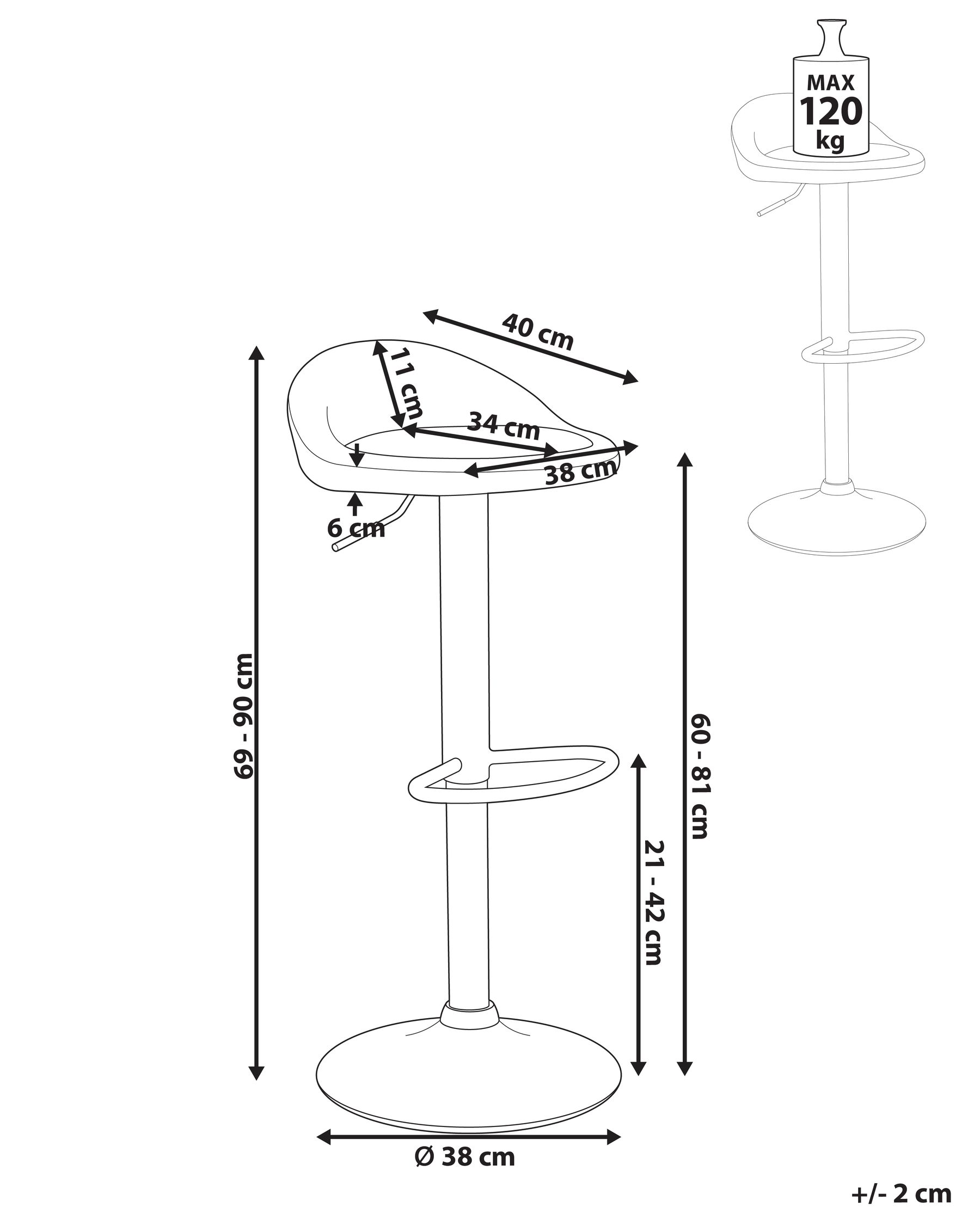 MAX
120
kg

40 cm
11 cm
34 cm
38 cm
6 cm
69 - 90 cm
60 - 81 cm
21 - 42 cm
Ø 38 cm
+/- 2 cm