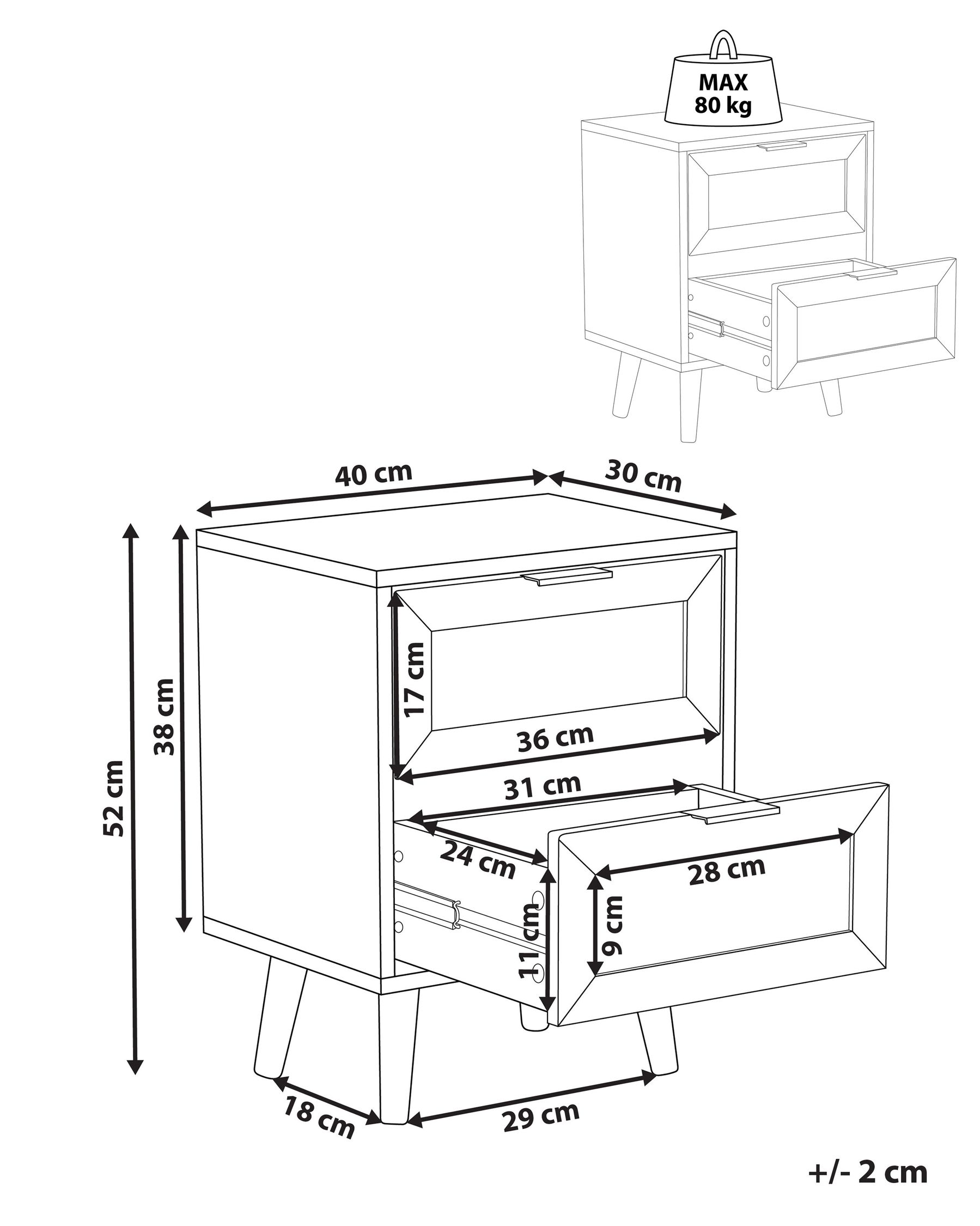 MAX
80 kg

40 cm
30 cm
52 cm
38 cm
17 cm
36 cm
31 cm
24 cm
28 cm
11 cm
9 cm
18 cm
29 cm

+/- 2 cm