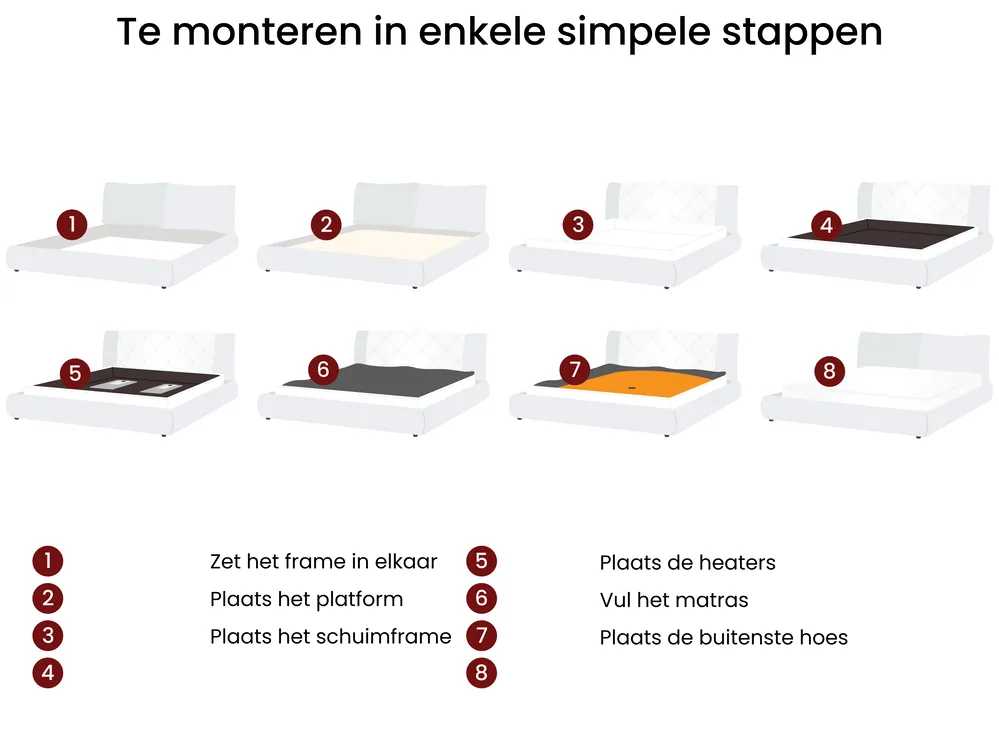 Te monteren in enkele simpele stappen

1

2

3

4

5

6

7

8

1 Zet het frame in elkaar
2 Plaats het platform
3 Plaats het schuimframe
4

5 Plaats de heaters
6 Vul het matras
7 Plaats de buitenste hoes
8