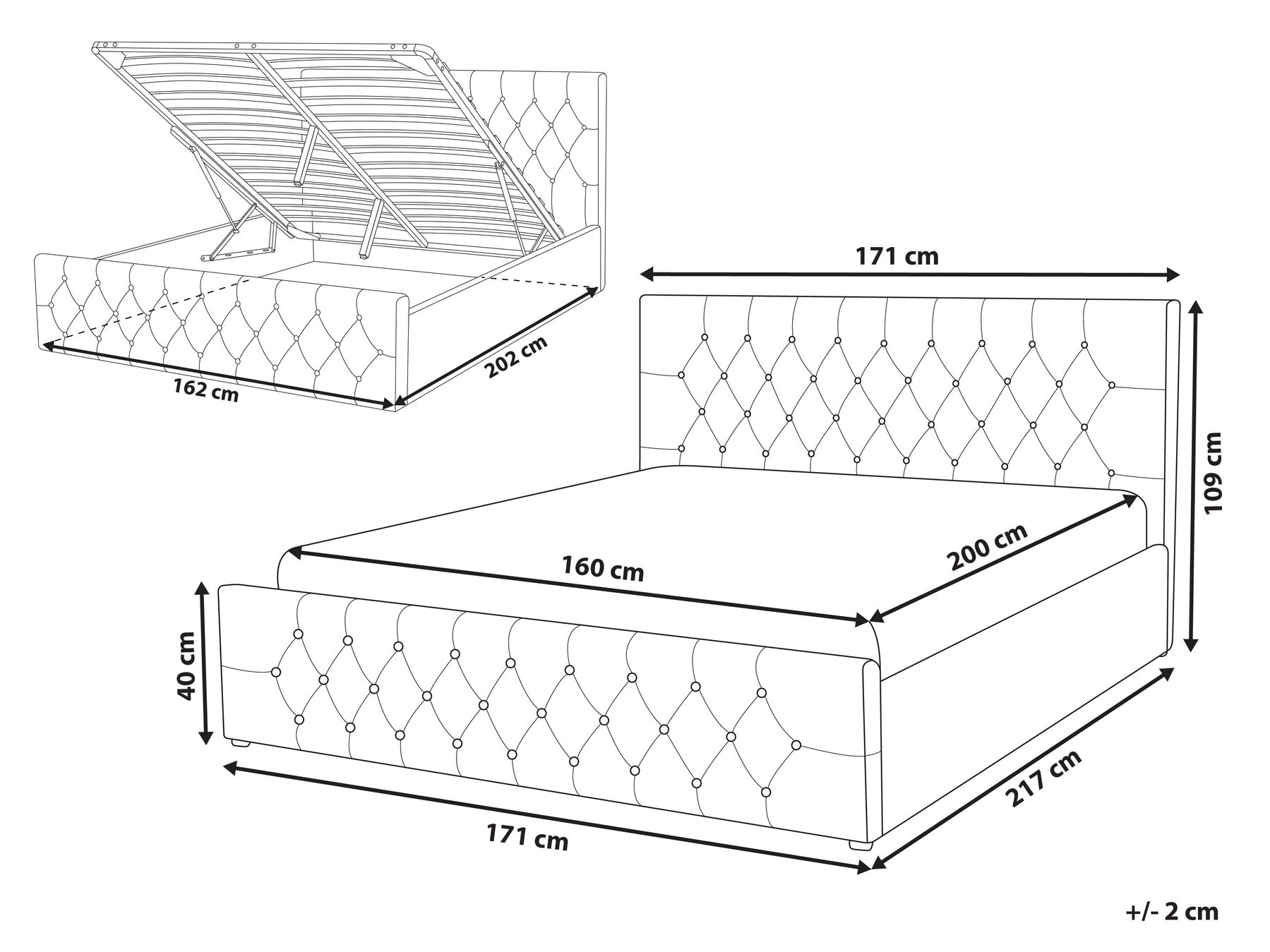 162 cm

202 cm

171 cm

109 cm

160 cm

200 cm

40 cm

171 cm

217 cm

+/- 2 cm