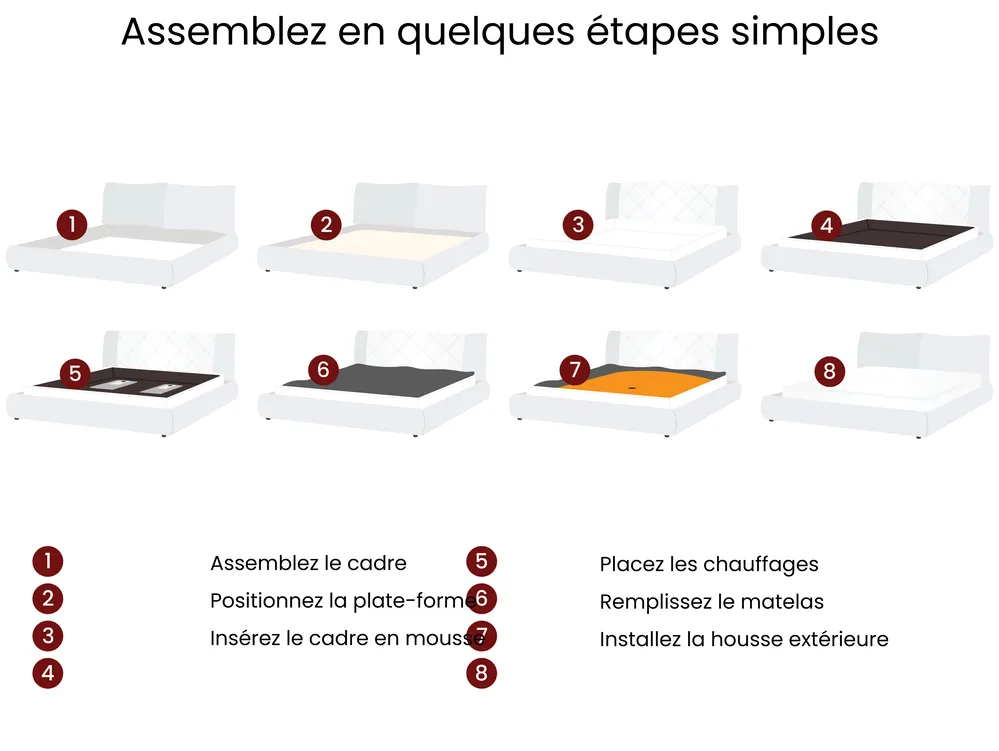 Assemblez en quelques étapes simples

1
2
3
4
5
6
7
8

1 Assemblez le cadre
2 Positionnez la plate-forme
3 Insérez le cadre en mousse
4

5 Placez les chauffages
6 Remplissez le matelas
7 Installez la housse extérieure
8