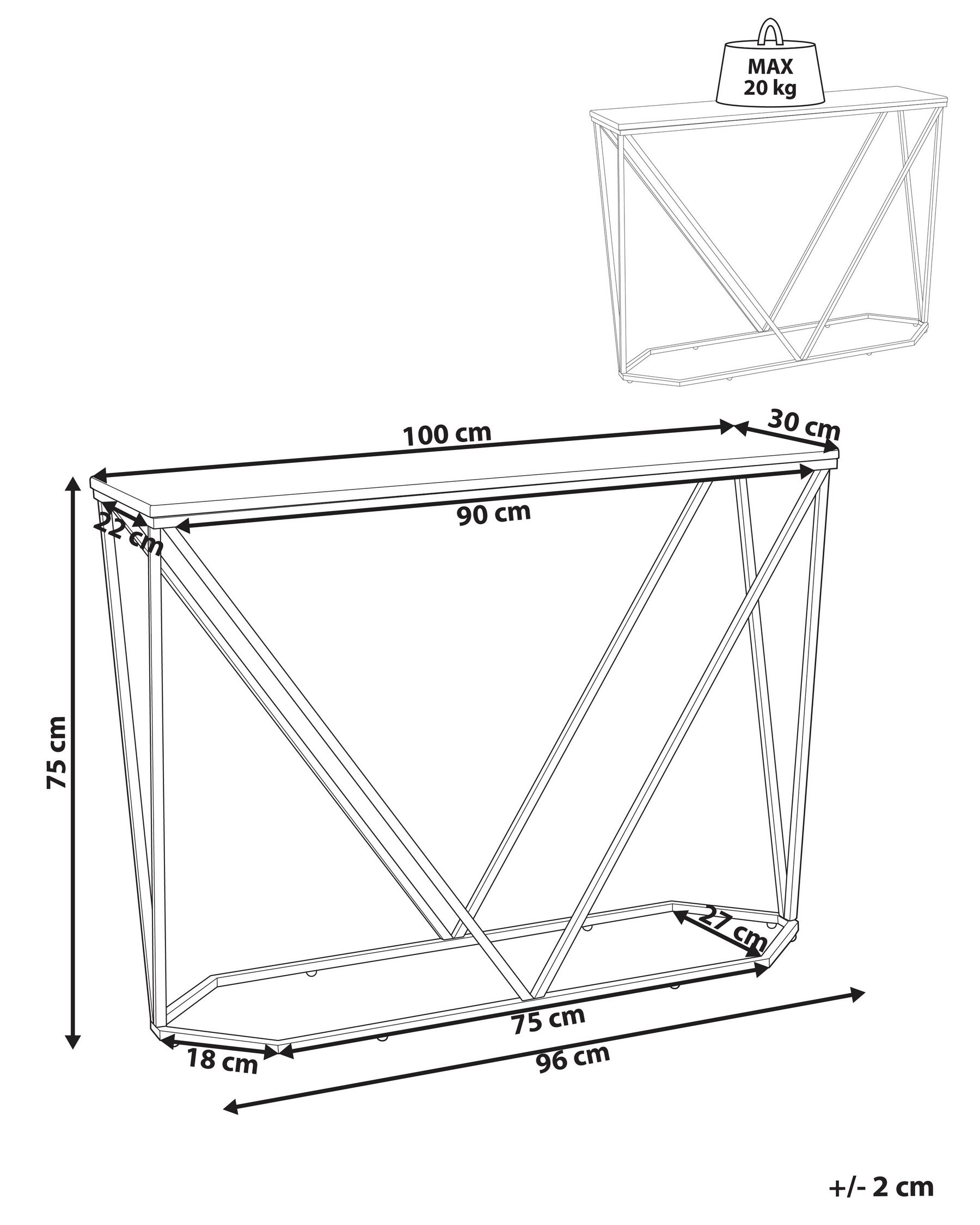 MAX
20 kg

100 cm

30 cm

90 cm

22 cm

75 cm

27 cm

75 cm

18 cm

96 cm

+/- 2 cm