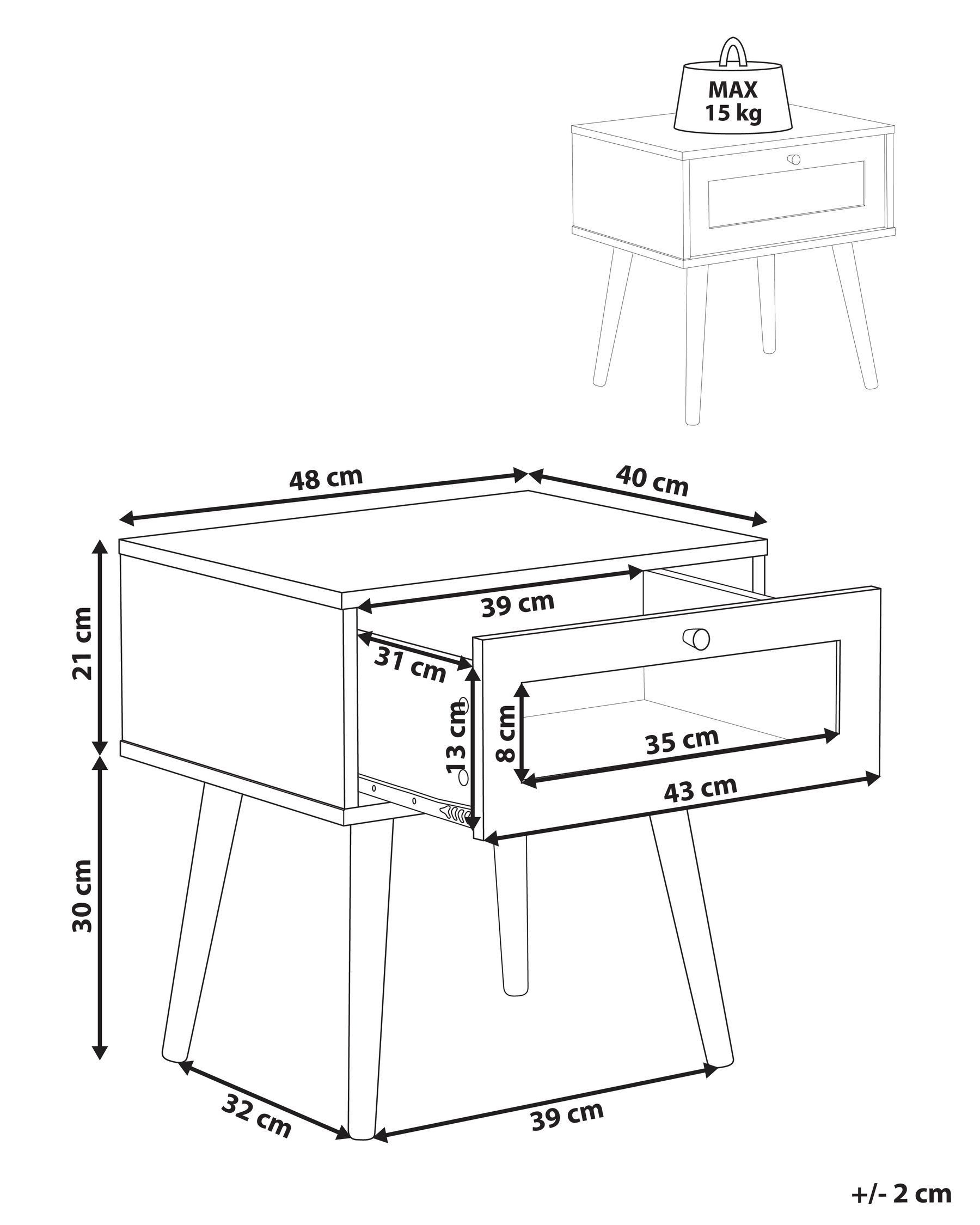 MAX
15 kg

48 cm

40 cm

21 cm

39 cm

31 cm

13 cm

8 cm

35 cm

43 cm

30 cm

32 cm

39 cm

+/- 2 cm