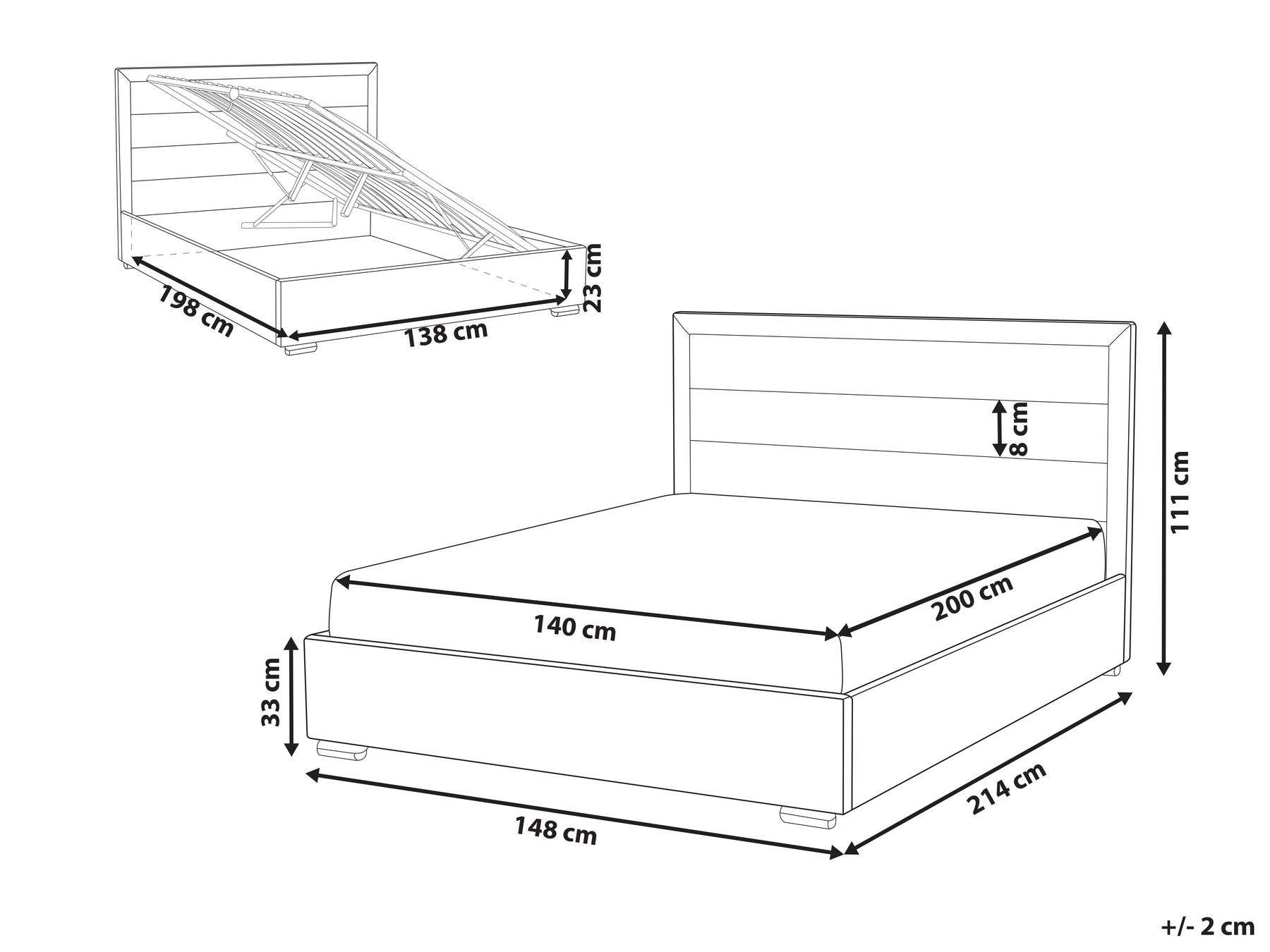 198 cm
138 cm
23 cm
8 cm
111 cm
140 cm
200 cm
33 cm
148 cm
214 cm
+/- 2 cm