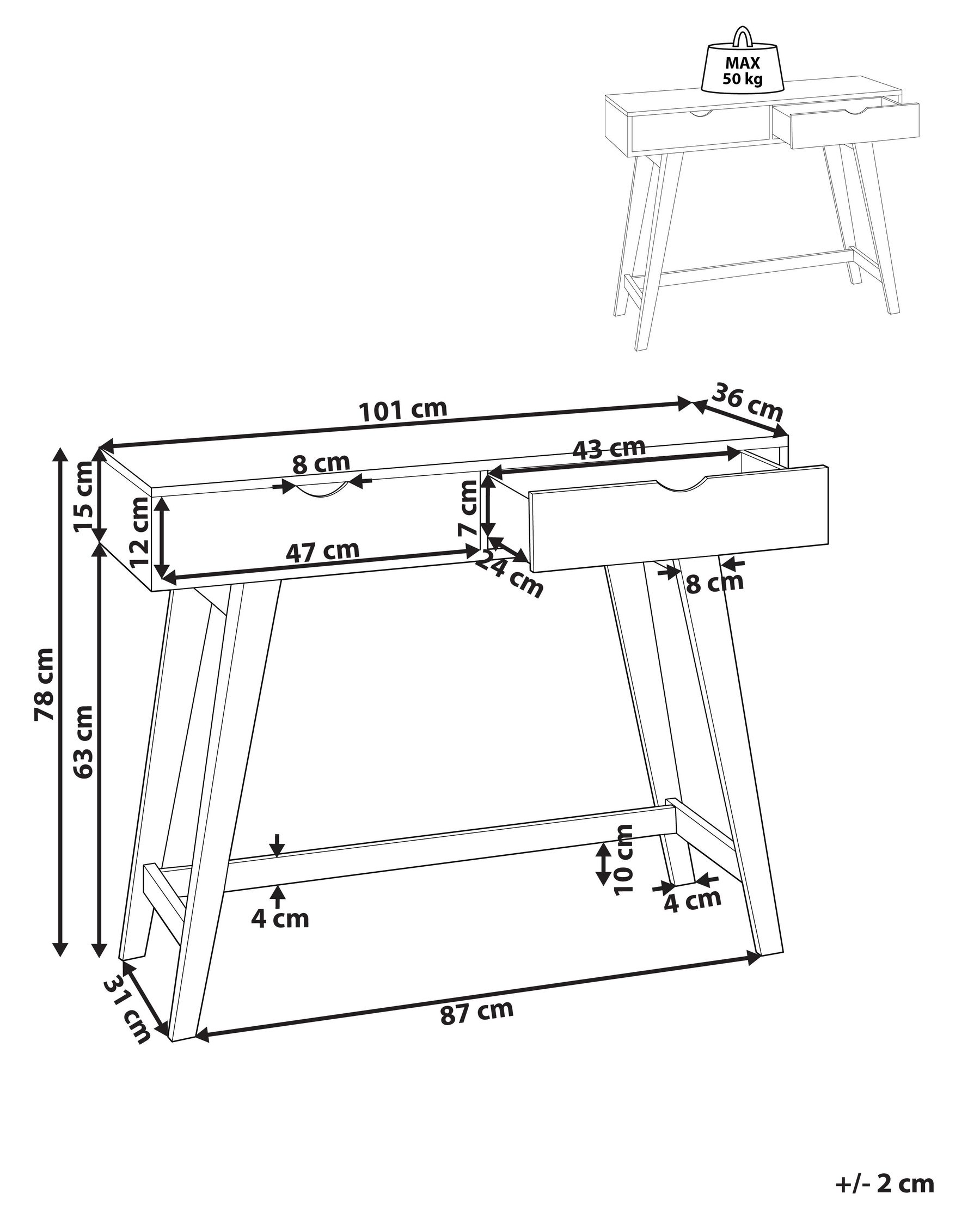 MAX
50 kg

101 cm

36 cm

43 cm

8 cm

15 cm

12 cm

7 cm

47 cm

24 cm

8 cm

78 cm

63 cm

10 cm

4 cm

4 cm

31 cm

87 cm

+/- 2 cm