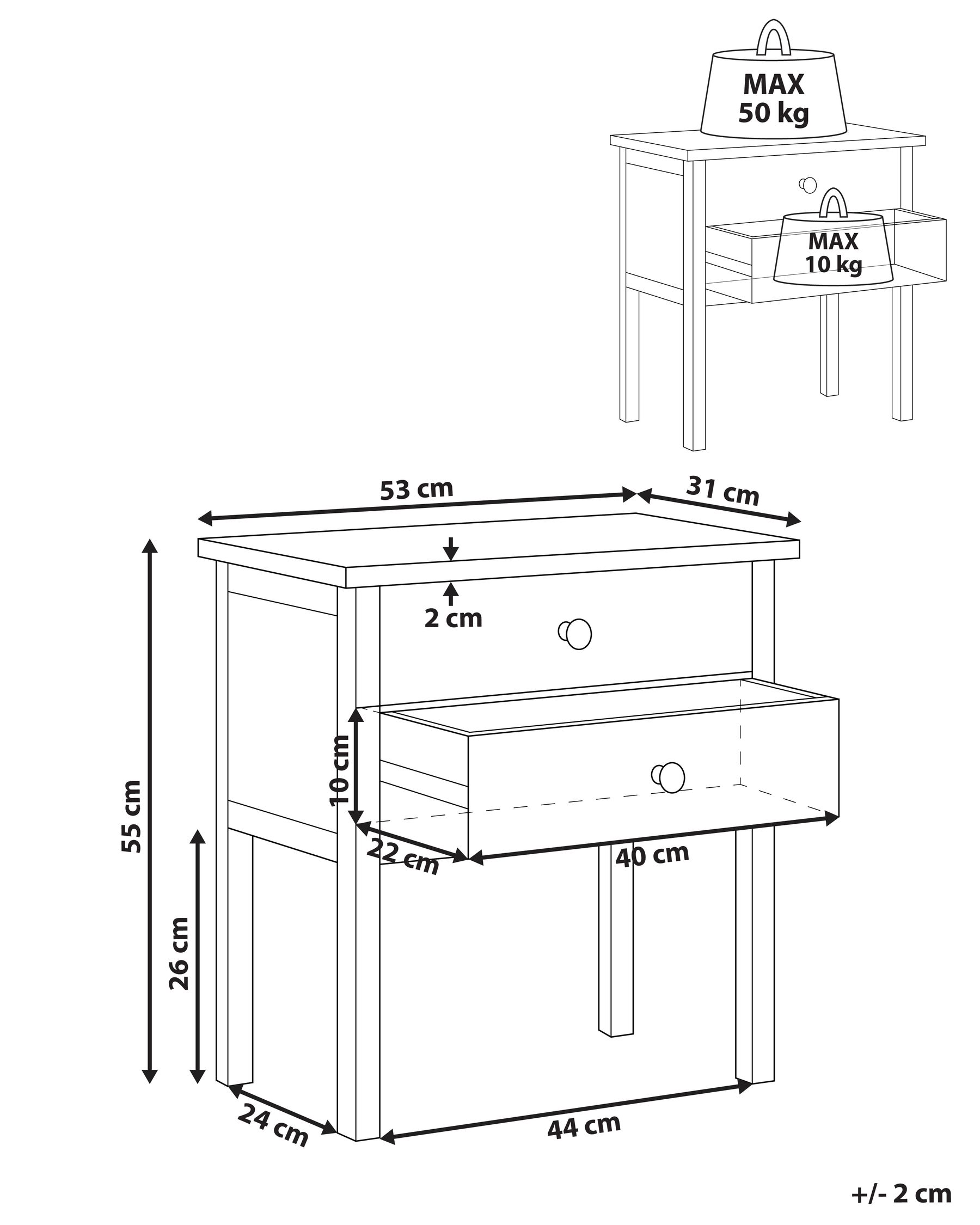 MAX
50 kg

MAX
10 kg

53 cm
31 cm
2 cm
55 cm
10 cm
22 cm
40 cm
26 cm
24 cm
44 cm

+/- 2 cm