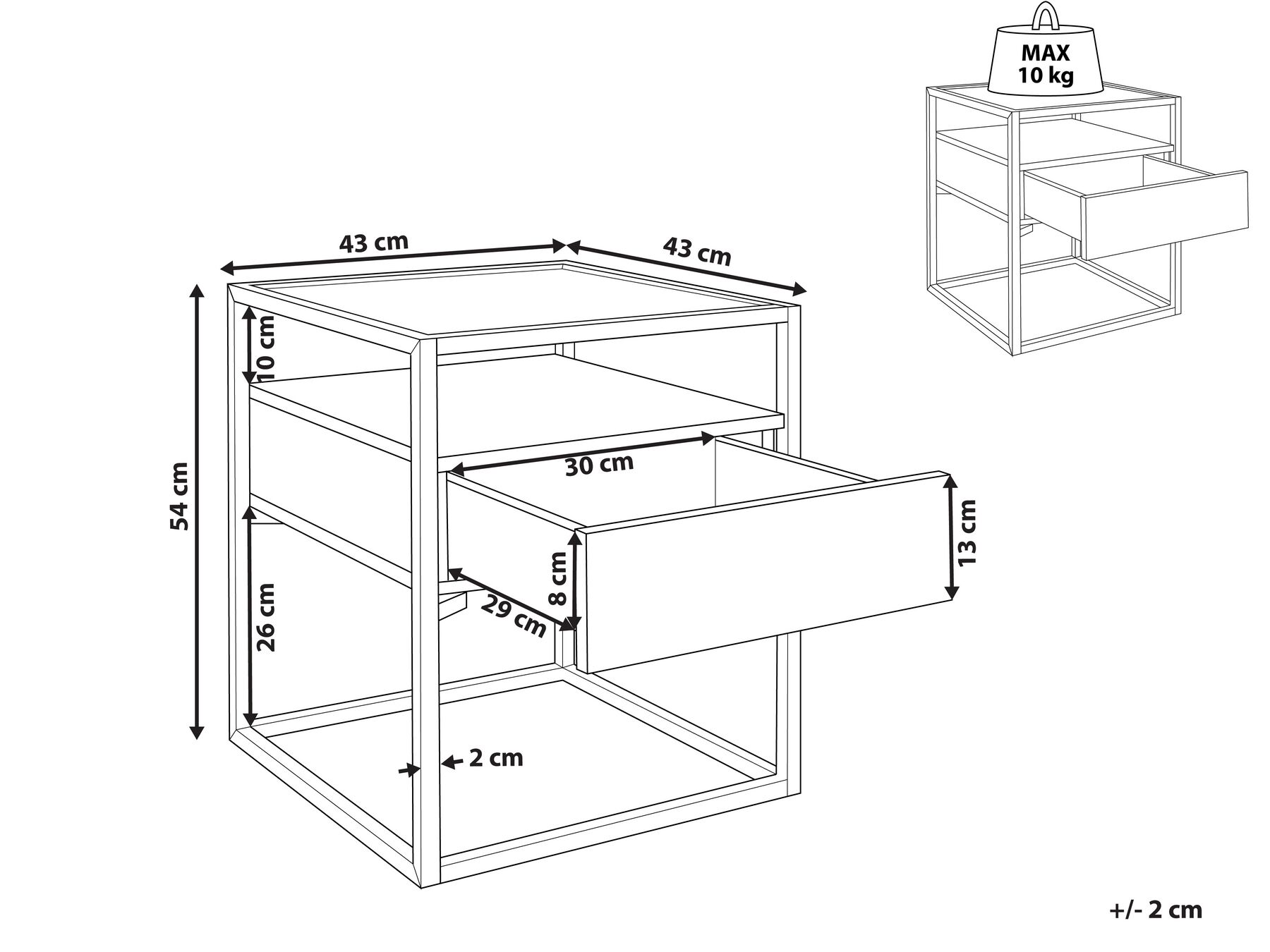 MAX
10 kg

43 cm
43 cm
10 cm
54 cm
30 cm
13 cm
8 cm
29 cm
26 cm
2 cm

+/- 2 cm