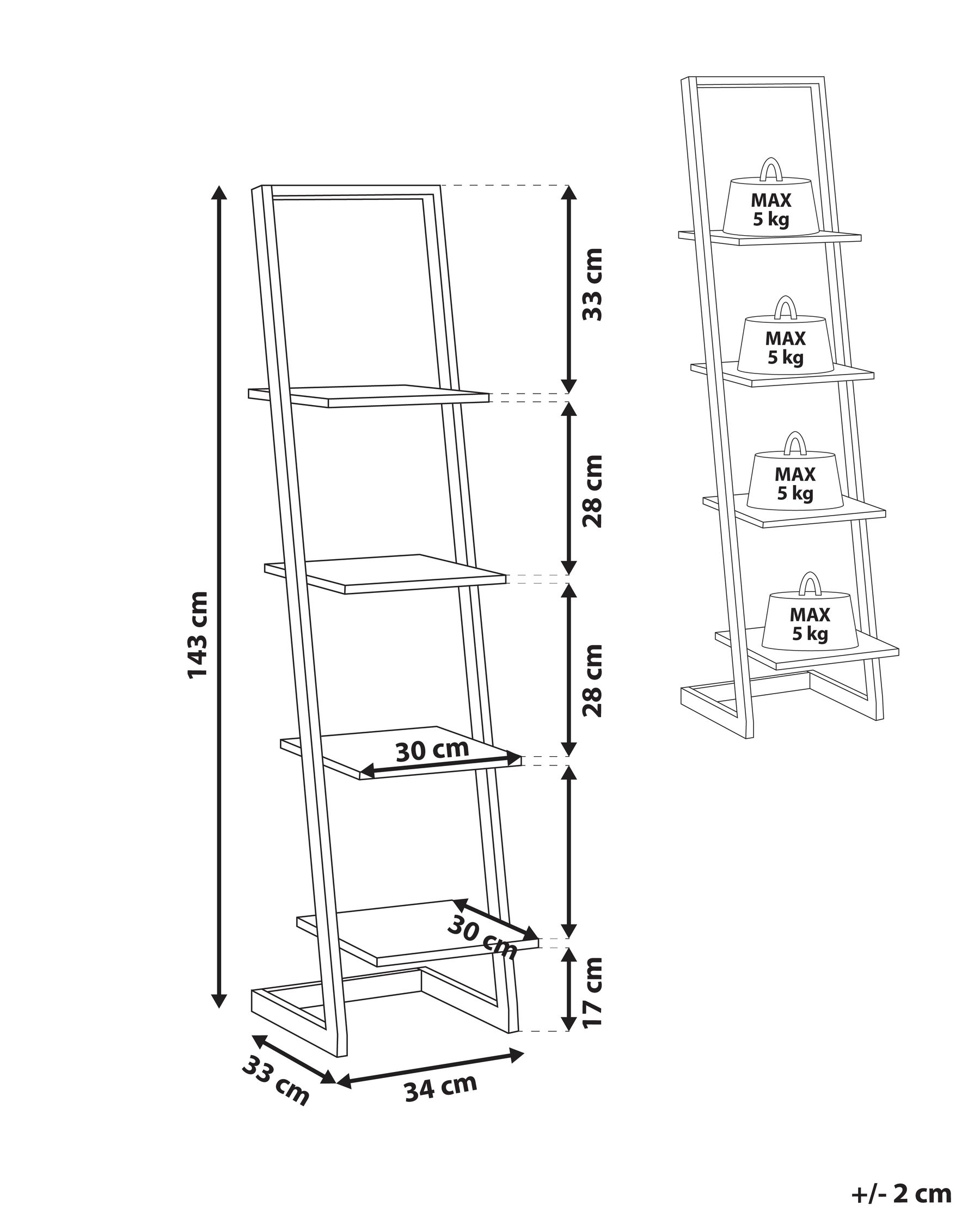 143 cm

33 cm

28 cm

28 cm

30 cm

30 cm

17 cm

33 cm

34 cm

MAX
5 kg

MAX
5 kg

MAX
5 kg

MAX
5 kg

+/- 2 cm