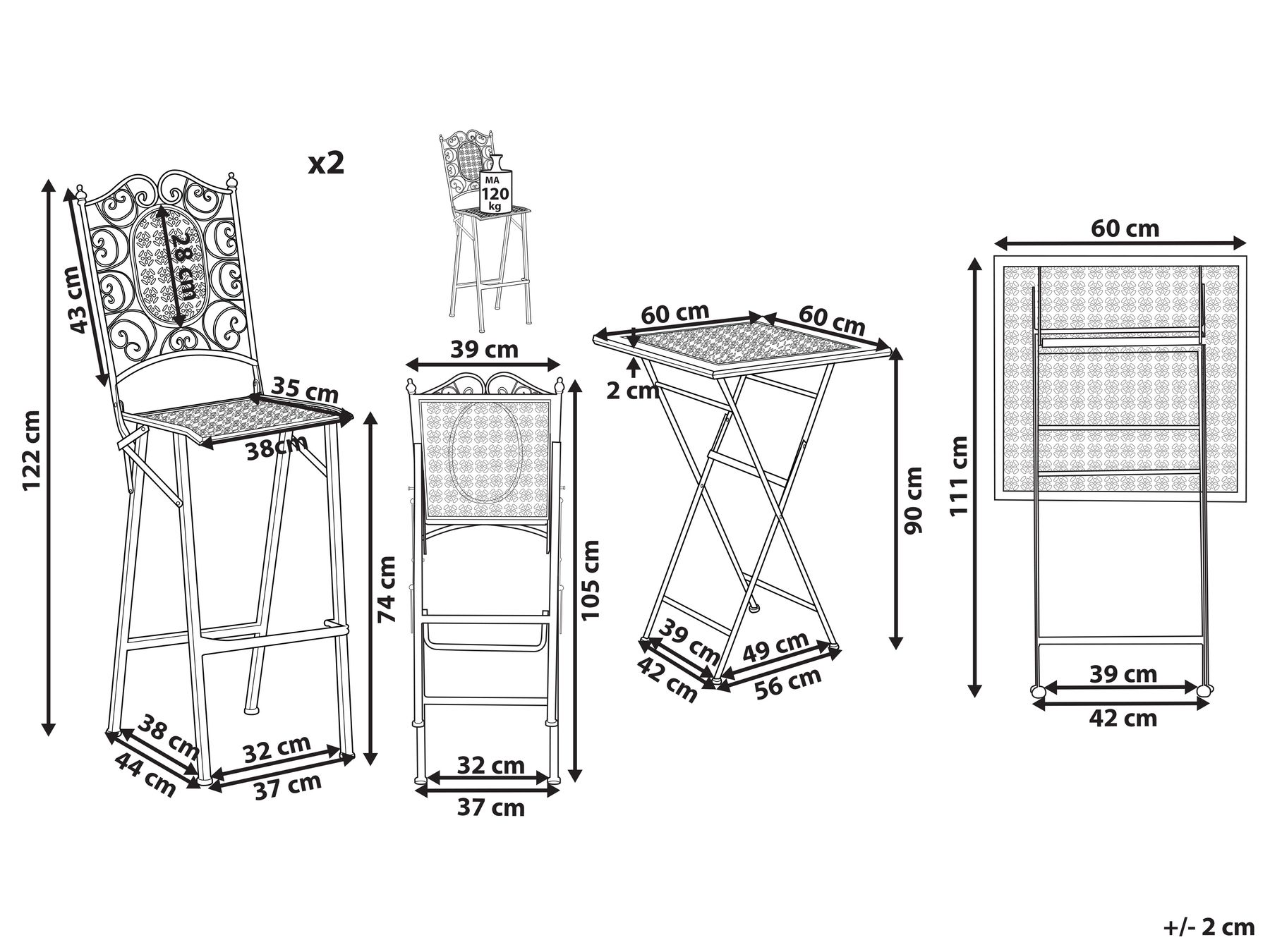 x2

MA
120
kg

122 cm
43 cm
28 cm
35 cm
38cm
74 cm
38 cm
44 cm
32 cm
37 cm

39 cm
105 cm
32 cm
37 cm

60 cm
60 cm
2 cm
90 cm
39 cm
42 cm
49 cm
56 cm

60 cm
111 cm
39 cm
42 cm

+/- 2 cm