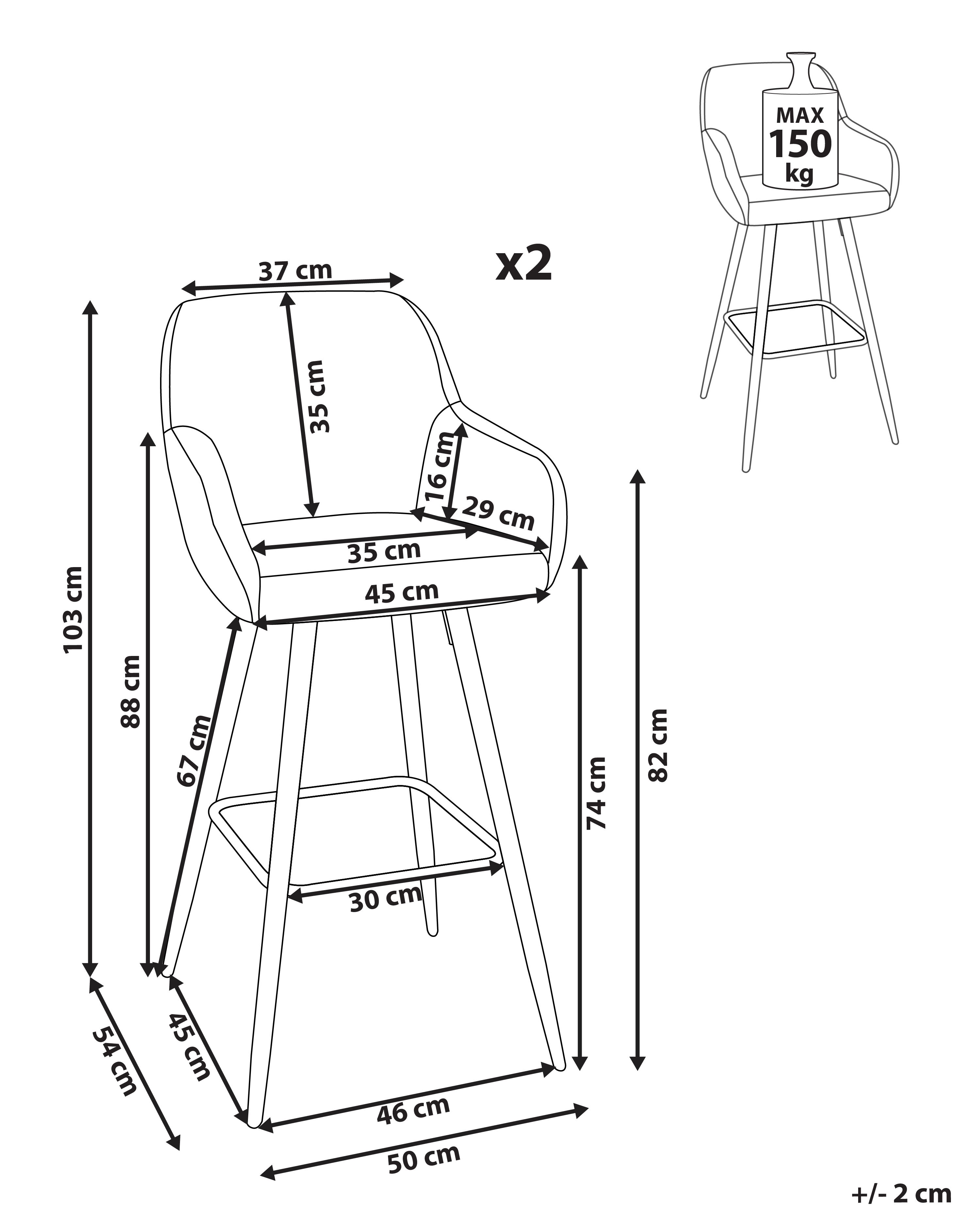 MAX
150
kg

x2

37 cm
35 cm
16 cm
29 cm
35 cm
45 cm
103 cm
88 cm
67 cm
74 cm
82 cm
30 cm
54 cm
45 cm
46 cm
50 cm

+/- 2 cm