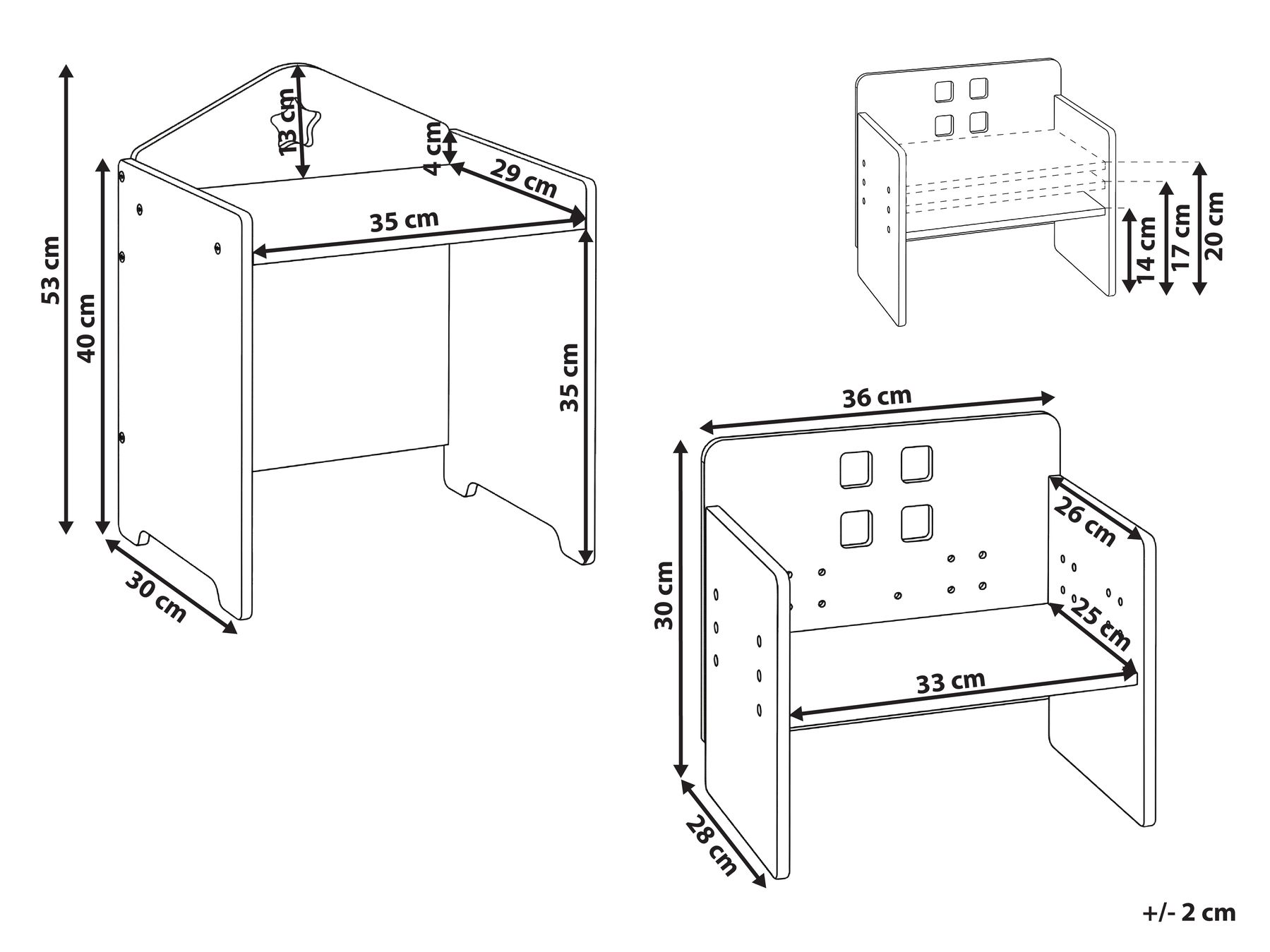 53 cm
40 cm
13 cm
4 cm
29 cm
35 cm
35 cm
30 cm

14 cm
17 cm
20 cm

36 cm
30 cm
26 cm
25 cm
33 cm
28 cm

+/- 2 cm