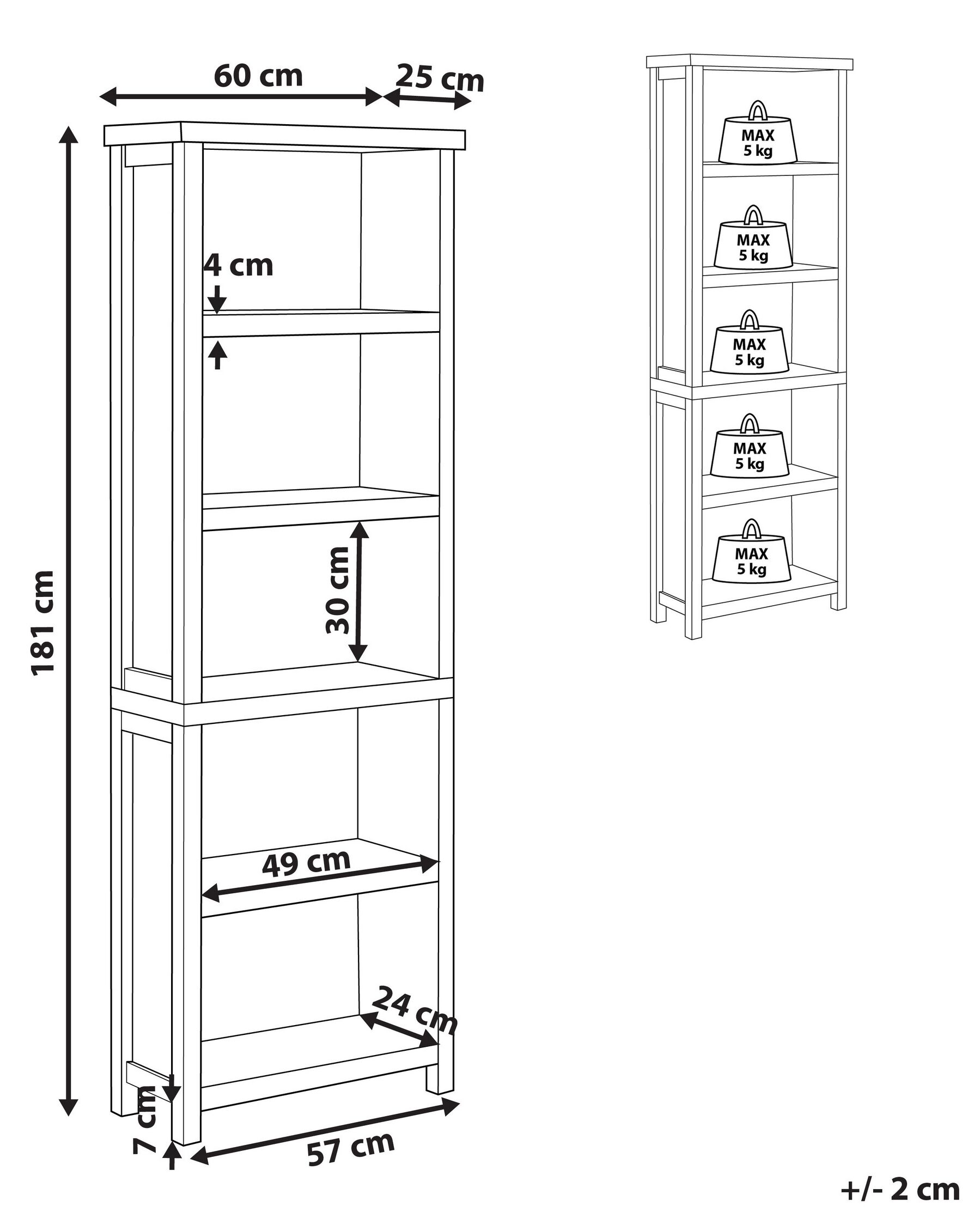 60 cm
25 cm
181 cm
4 cm
30 cm
49 cm
24 cm
7 cm
57 cm

MAX 5 kg
MAX 5 kg
MAX 5 kg
MAX 5 kg
MAX 5 kg

+/- 2 cm