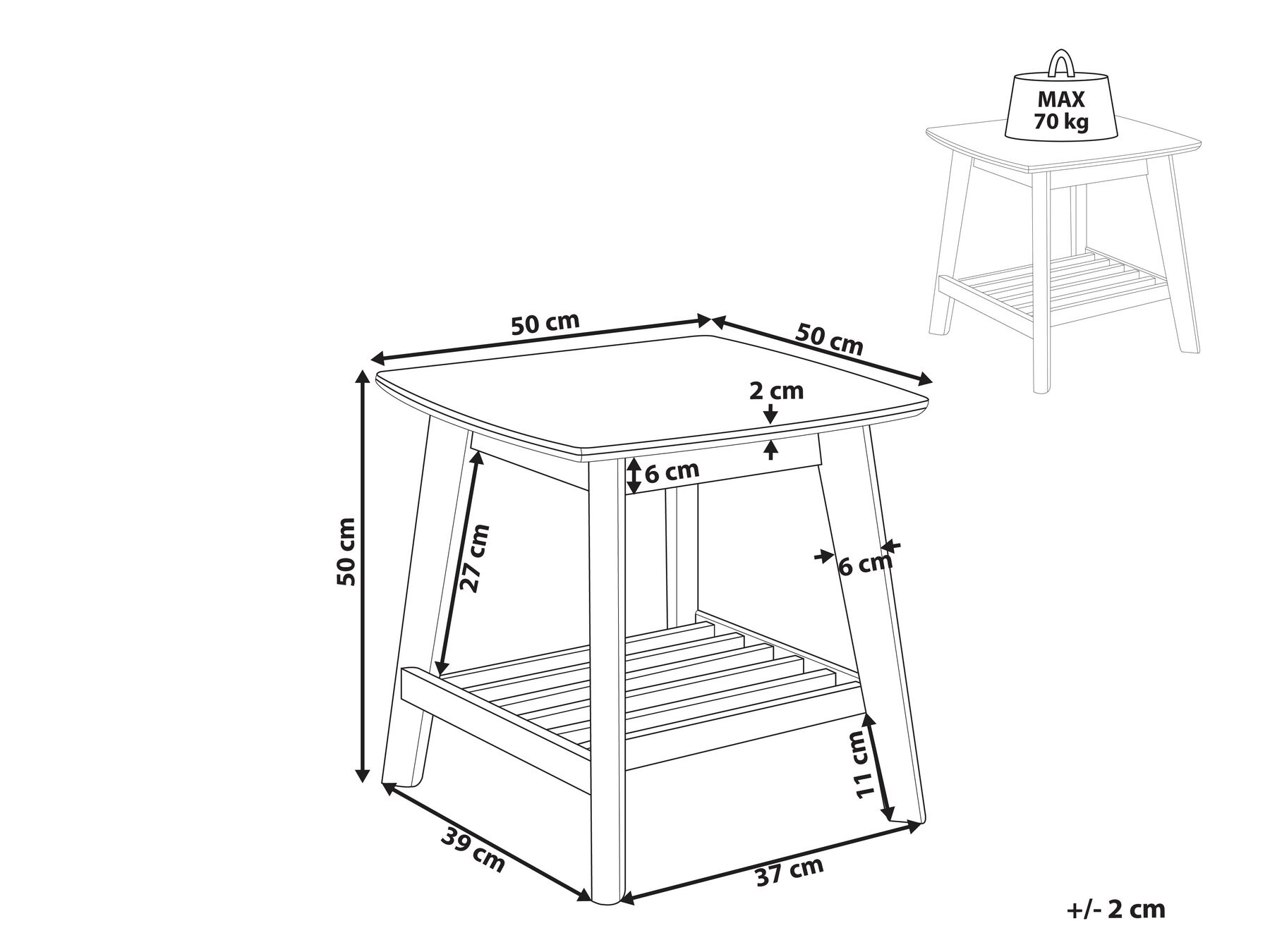 MAX
70 kg

50 cm
50 cm
2 cm
6 cm
50 cm
27 cm
6 cm
11 cm
39 cm
37 cm

+/- 2 cm