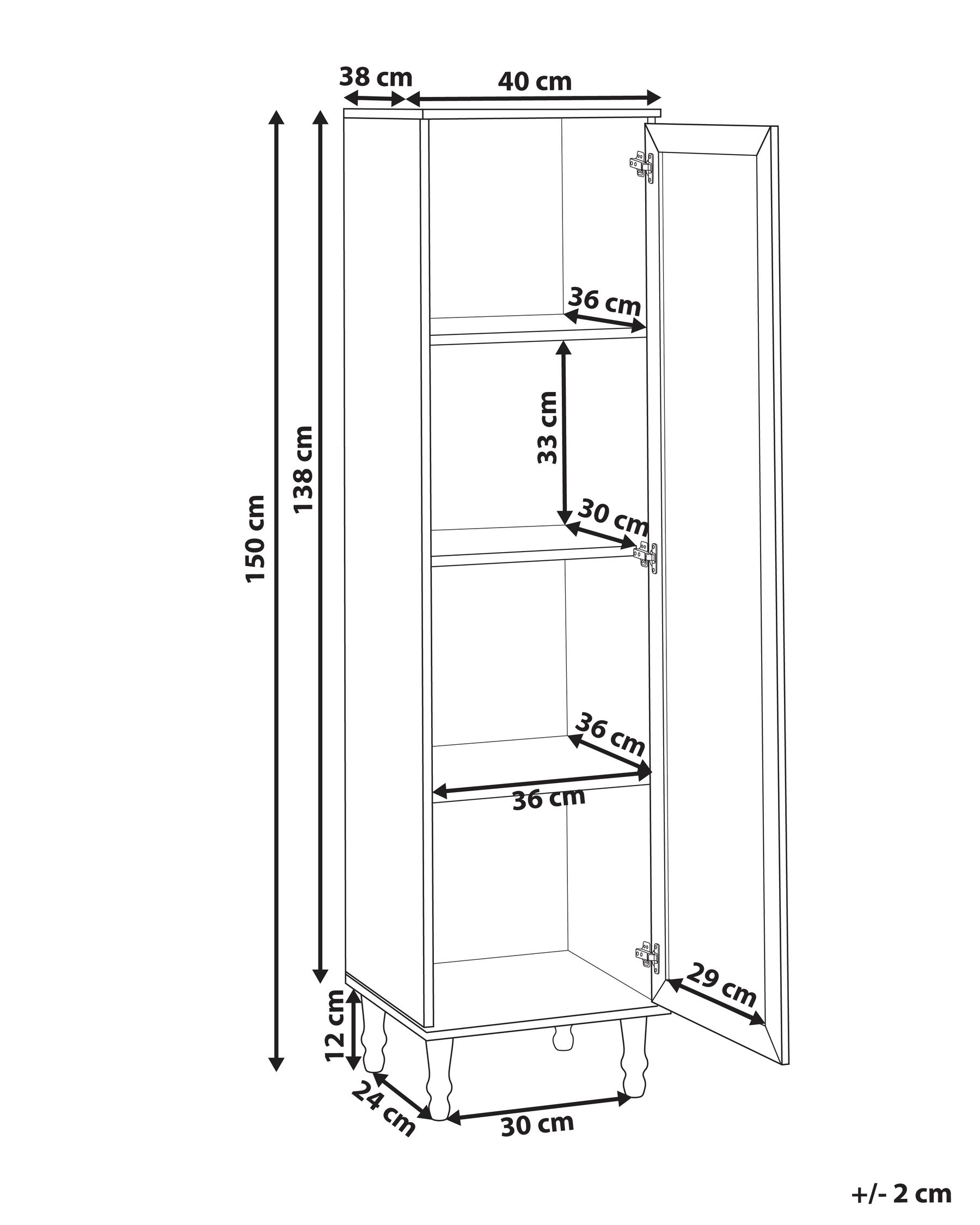 38 cm
40 cm
150 cm
138 cm
36 cm
33 cm
30 cm
36 cm
36 cm
29 cm
12 cm
24 cm
30 cm
+/- 2 cm