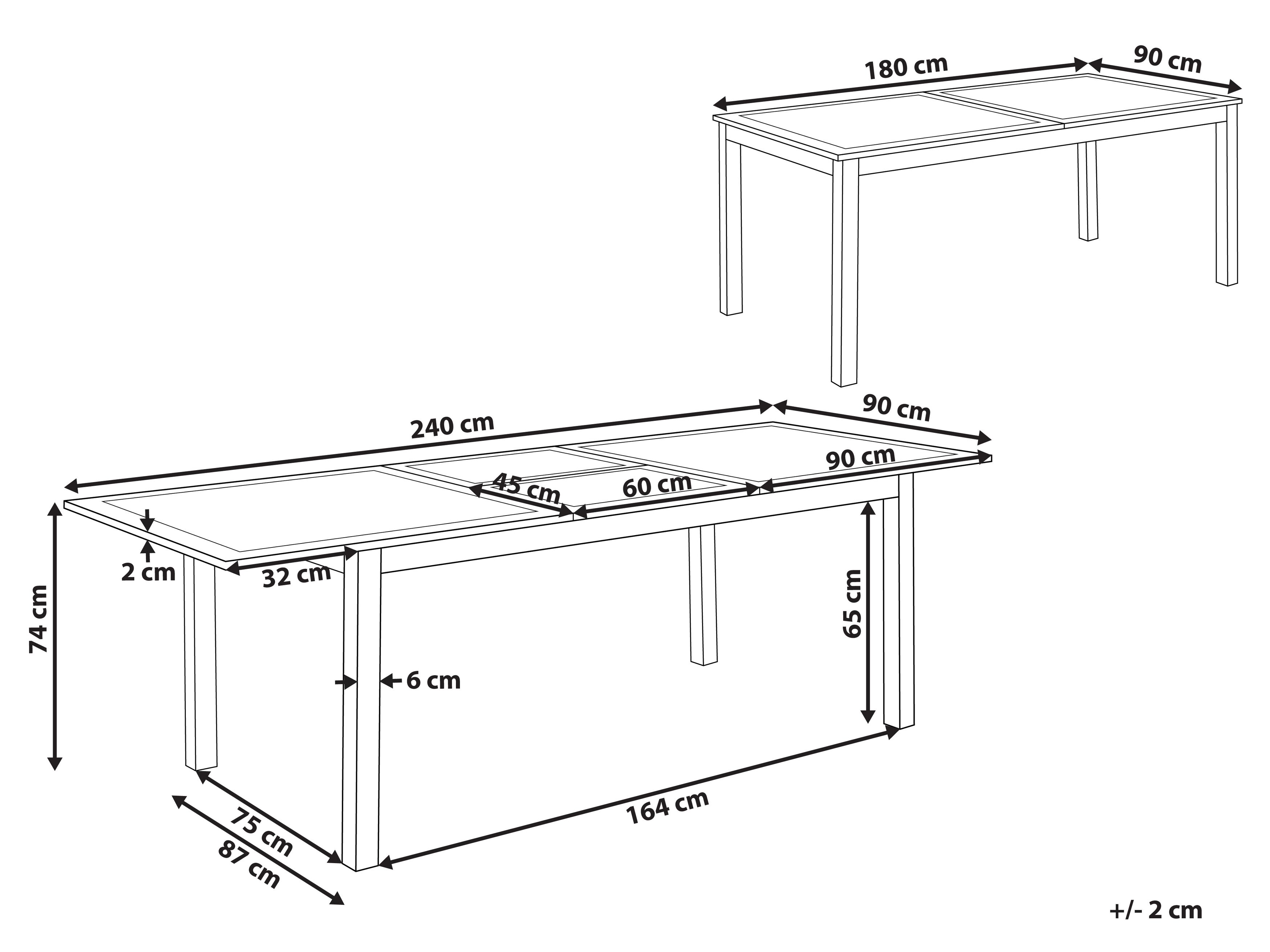 180 cm
90 cm
240 cm
90 cm
90 cm
45 cm
60 cm
2 cm
32 cm
74 cm
65 cm
6 cm
164 cm
75 cm
87 cm
+/- 2 cm