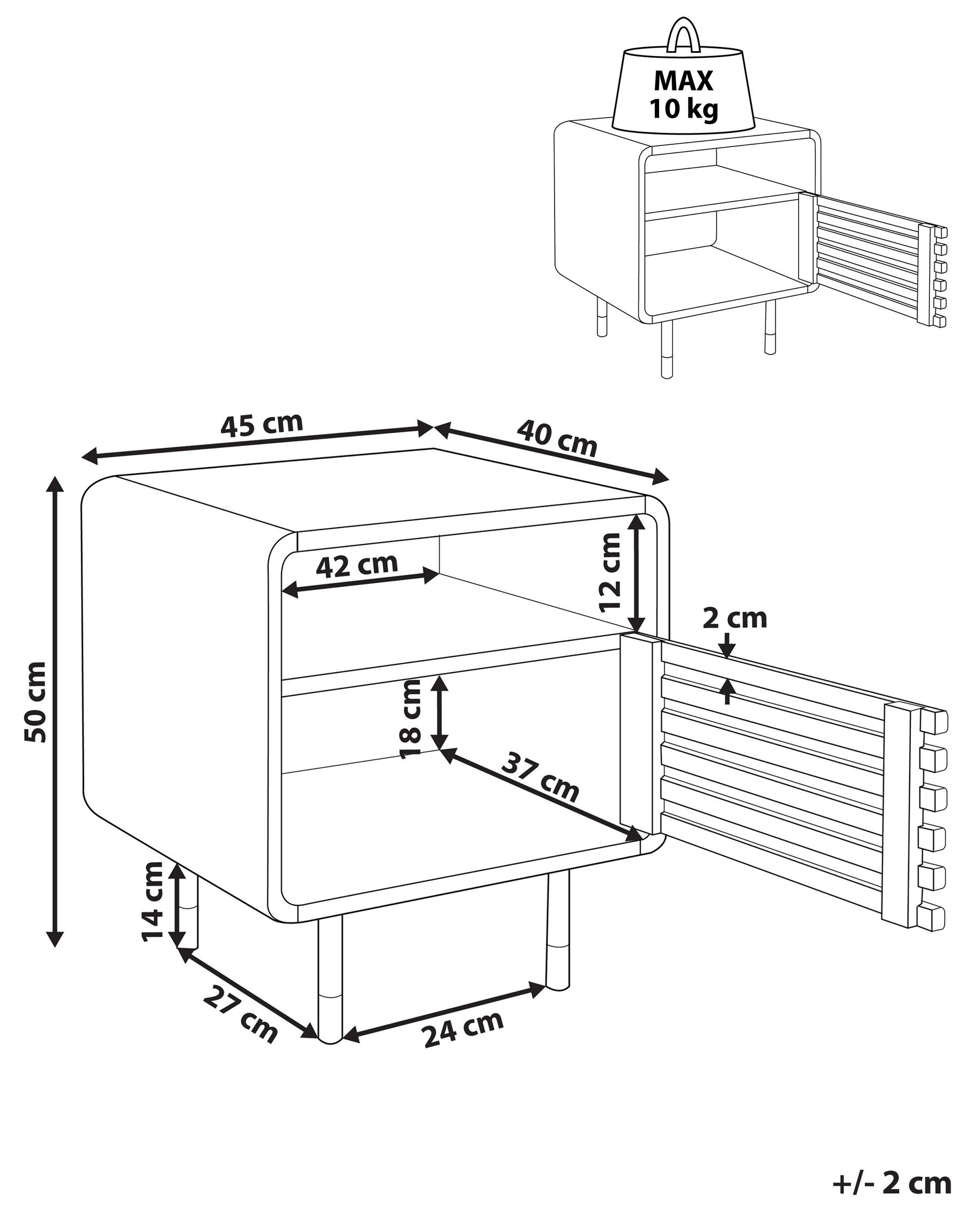 MAX
10 kg

45 cm

40 cm

50 cm

42 cm

12 cm

2 cm

18 cm

37 cm

14 cm

27 cm

24 cm

+/- 2 cm