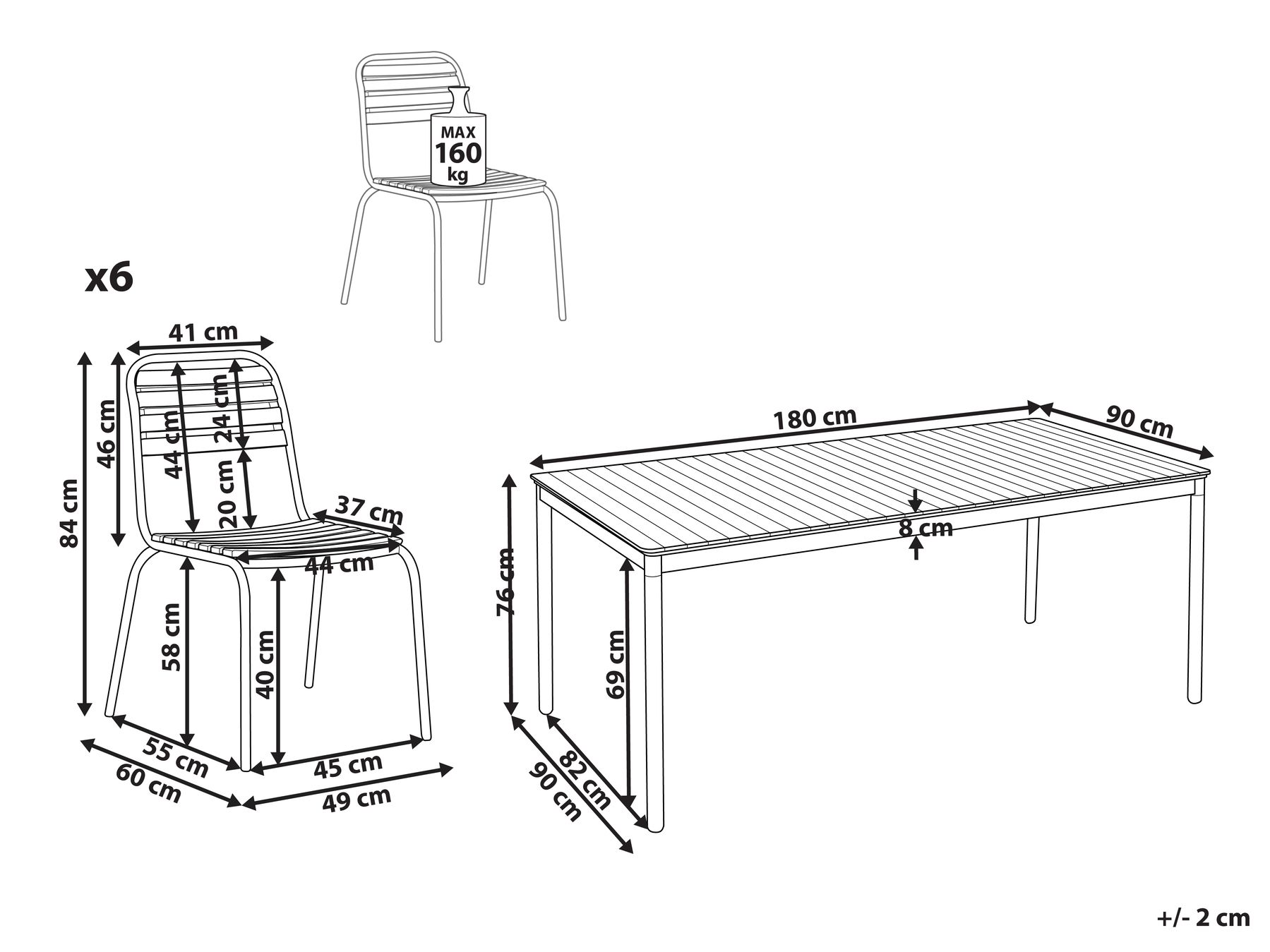 MAX
160
kg

x6

41 cm
84 cm
46 cm
44 cm
24 cm
20 cm
37 cm
44 cm
58 cm
40 cm
55 cm
60 cm
45 cm
49 cm

180 cm
90 cm
8 cm
76 cm
69 cm
82 cm
90 cm

+/- 2 cm