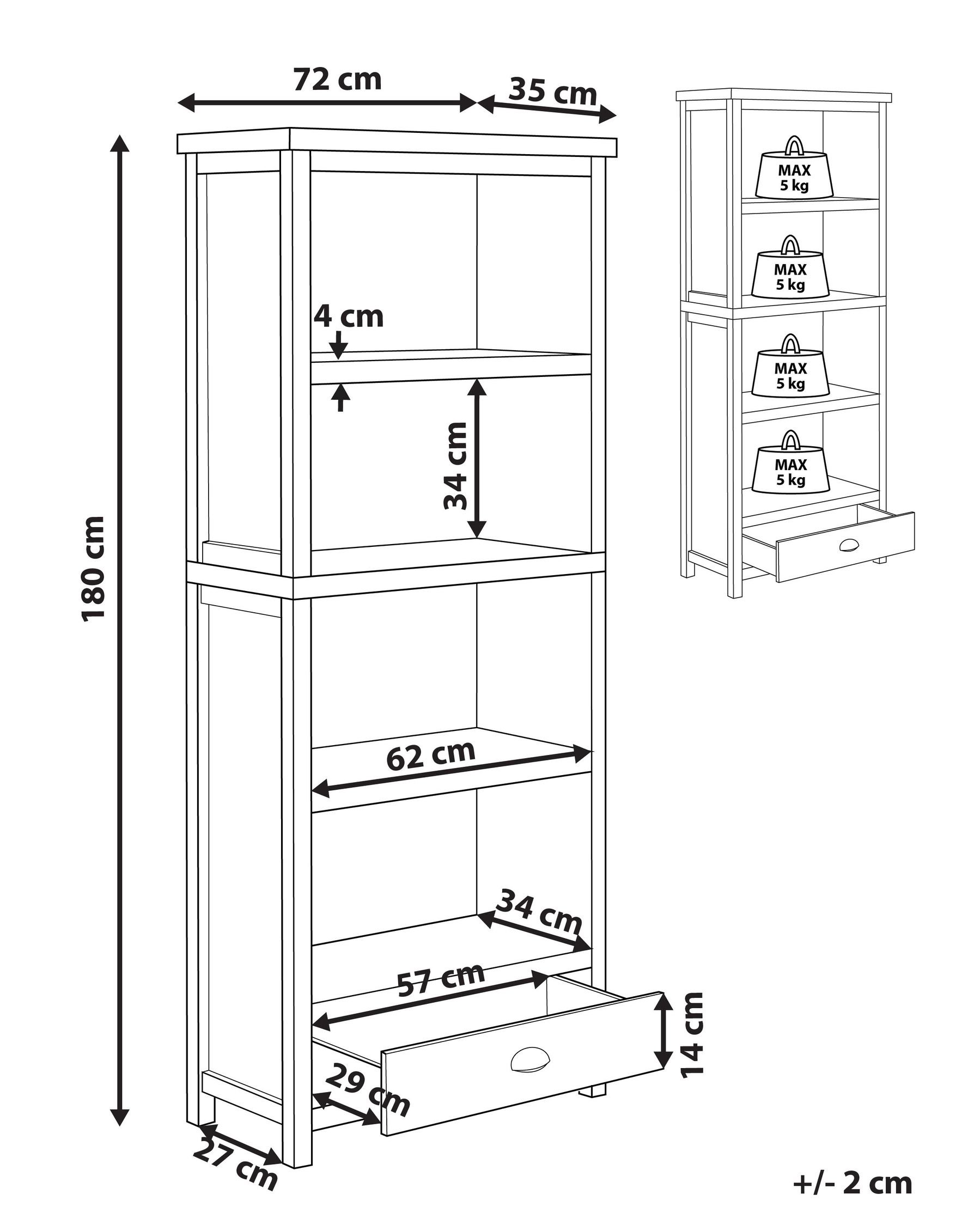 72 cm
35 cm
180 cm
4 cm
34 cm
62 cm
34 cm
57 cm
14 cm
29 cm
27 cm
MAX
5 kg
MAX
5 kg
MAX
5 kg
MAX
5 kg
+/- 2 cm