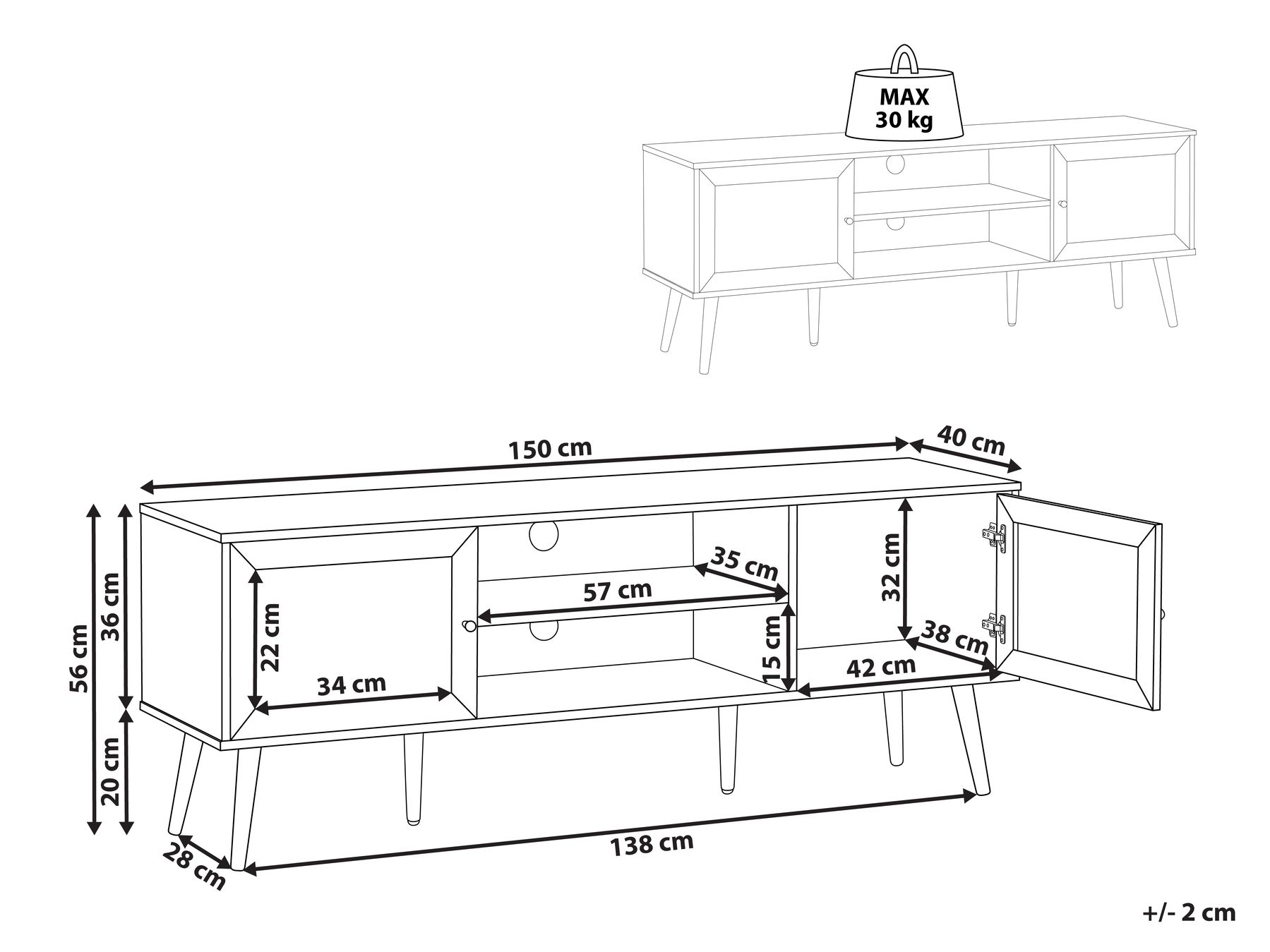 MAX
30 kg

150 cm
40 cm
56 cm
36 cm
20 cm
22 cm
34 cm
57 cm
35 cm
15 cm
32 cm
38 cm
42 cm
28 cm
138 cm

+/- 2 cm