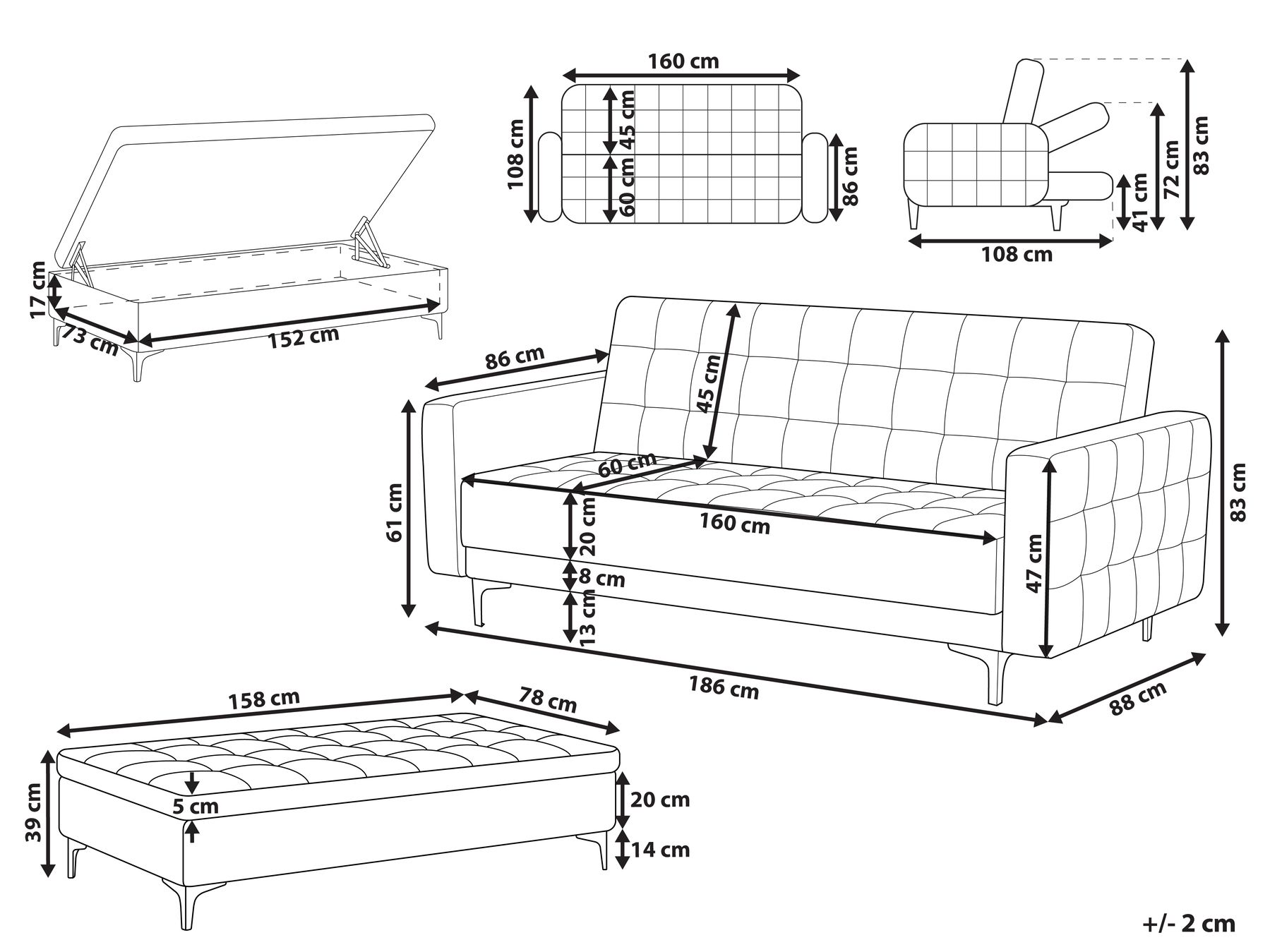 160 cm
108 cm
45 cm
60 cm
86 cm
83 cm
72 cm
41 cm
108 cm
17 cm
73 cm
152 cm
86 cm
45 cm
60 cm
61 cm
20 cm
160 cm
8 cm
13 cm
47 cm
83 cm
186 cm
88 cm
158 cm
78 cm
39 cm
5 cm
20 cm
14 cm
+/- 2 cm