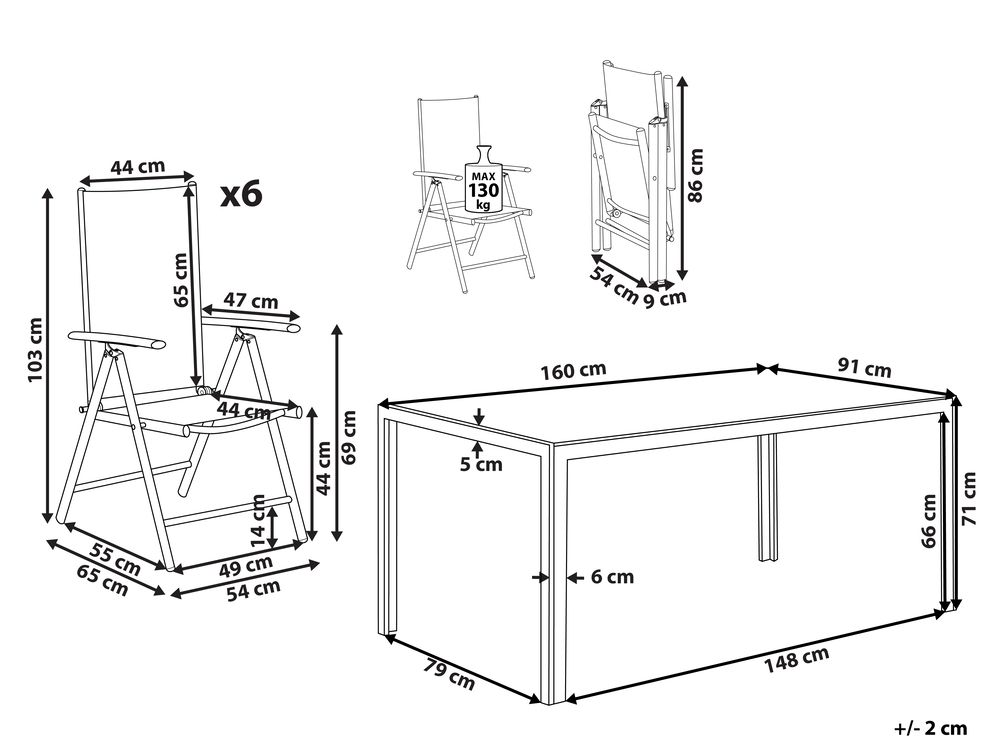 44 cm
x6
103 cm
65 cm
47 cm
44 cm
69 cm
44 cm
14 cm
55 cm
65 cm
49 cm
54 cm
MAX
130
kg
86 cm
54 cm
9 cm
160 cm
91 cm
5 cm
66 cm
71 cm
6 cm
79 cm
148 cm
+/- 2 cm