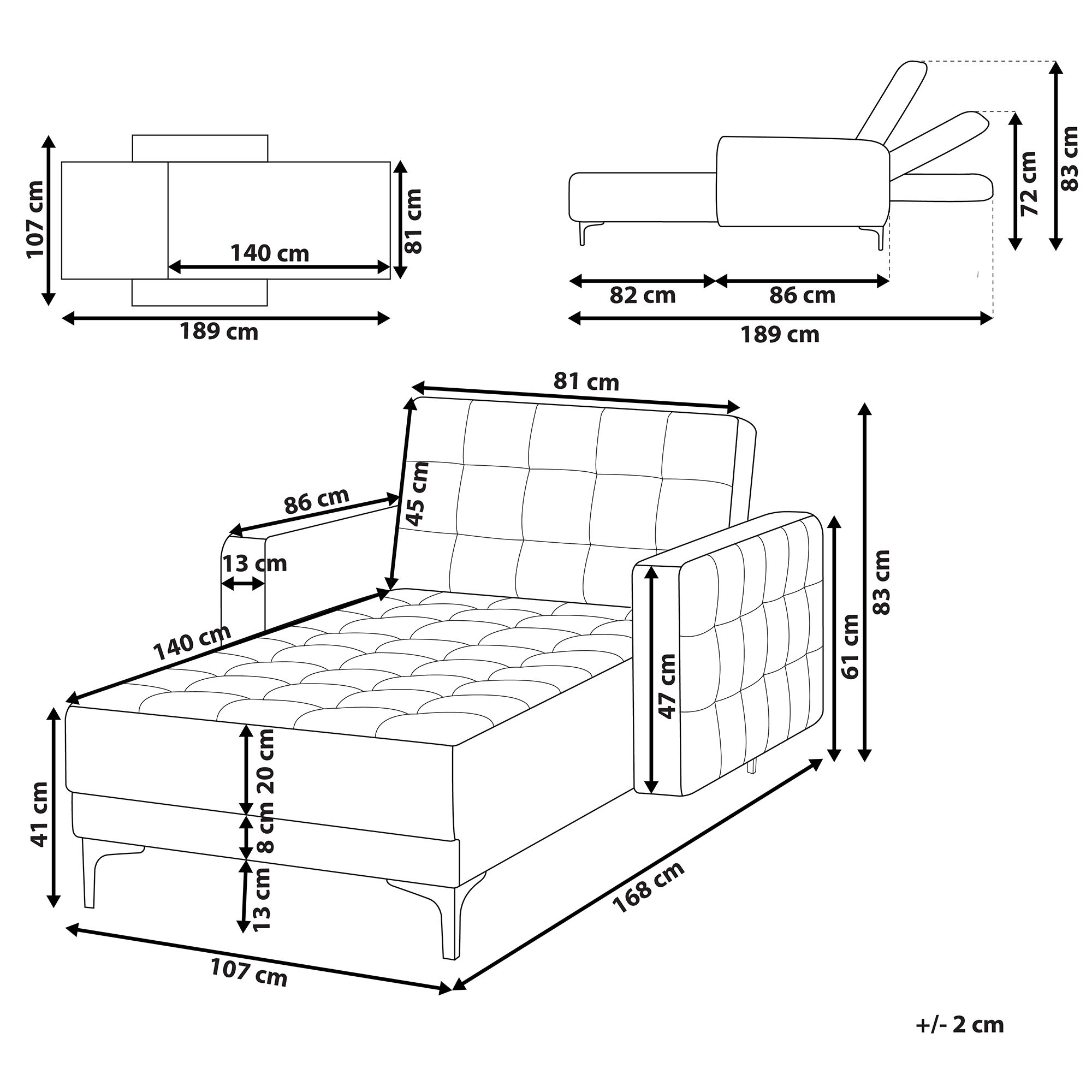 107 cm
140 cm
81 cm
189 cm

72 cm
83 cm
82 cm
86 cm
189 cm

81 cm
45 cm
86 cm
13 cm
140 cm
47 cm
61 cm
83 cm
41 cm
20 cm
8 cm
13 cm
168 cm
107 cm

+/- 2 cm