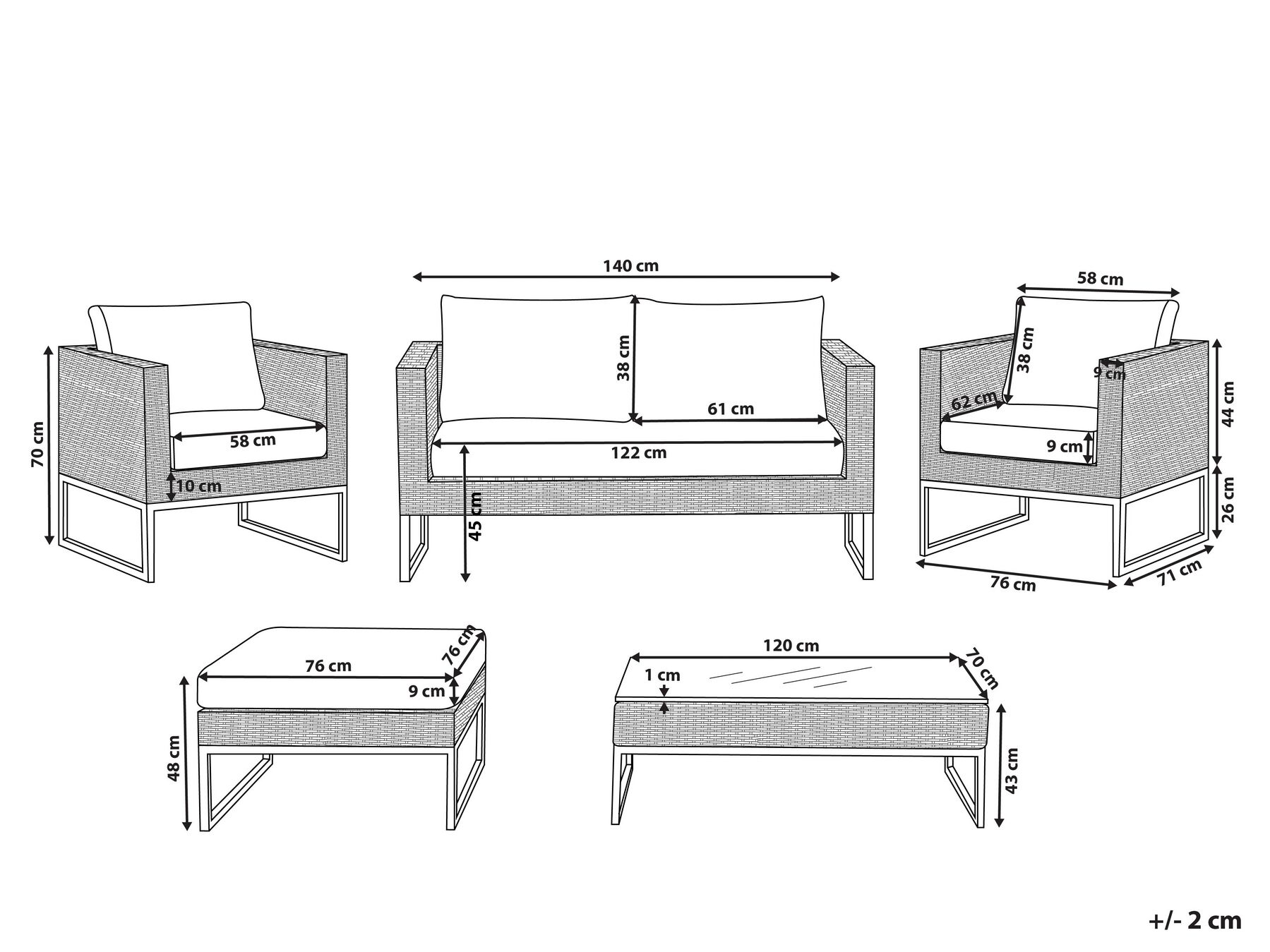 70 cm
58 cm
10 cm

140 cm
38 cm
61 cm
122 cm
45 cm

58 cm
38 cm
9 cm
62 cm
9 cm
44 cm
26 cm
76 cm
71 cm

76 cm
76 cm
9 cm
48 cm

120 cm
70 cm
1 cm
43 cm

+/- 2 cm