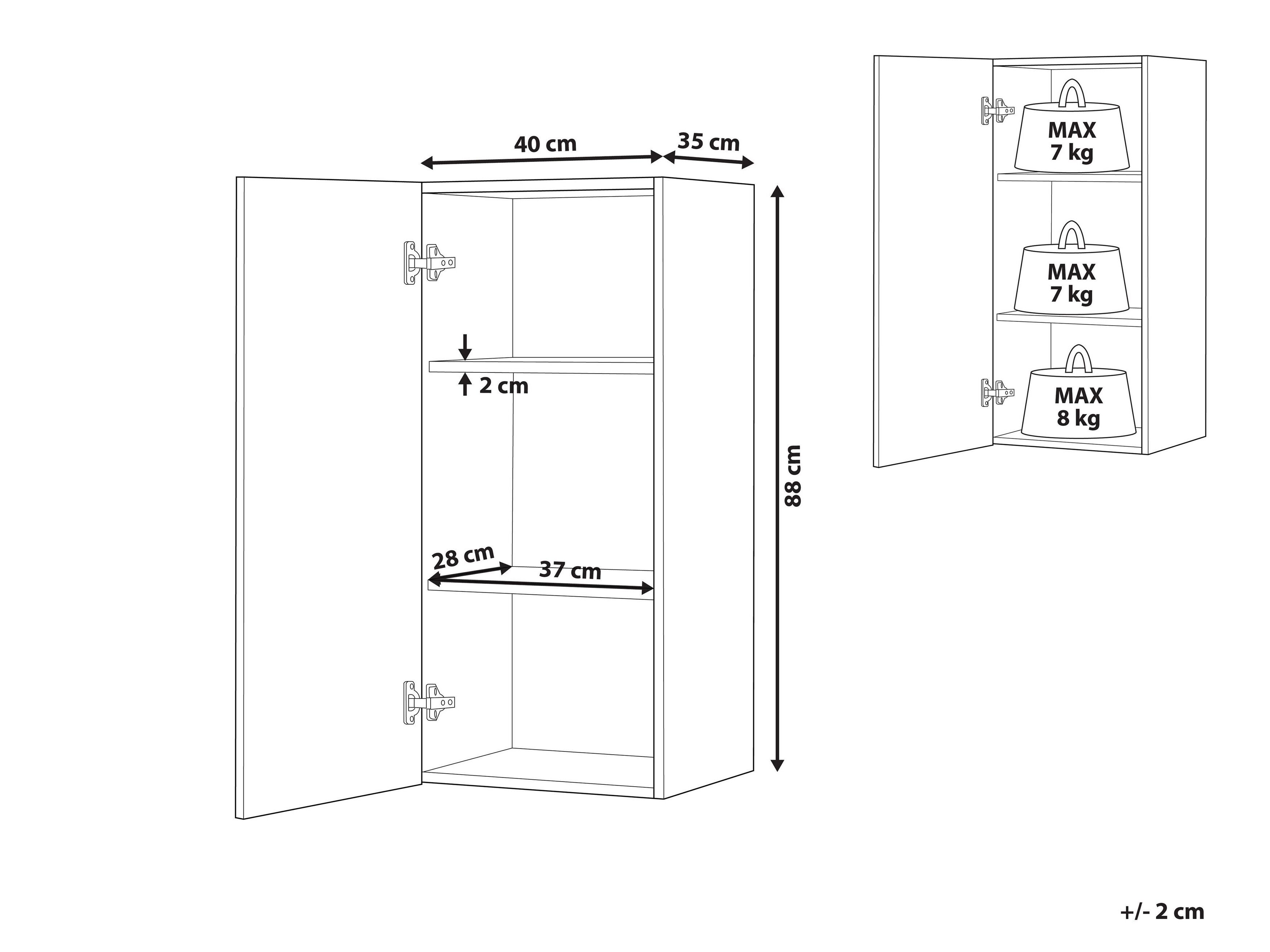 40 cm
35 cm
2 cm
88 cm
28 cm
37 cm

MAX
7 kg

MAX
7 kg

MAX
8 kg

+/- 2 cm